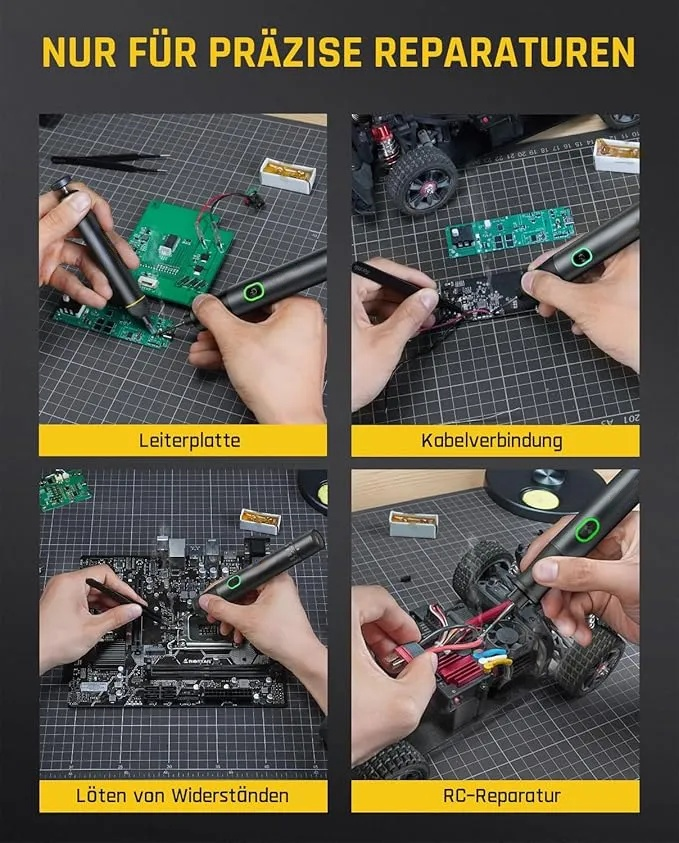 NUR FÜR PRÄZISE REPARATUREN

Leiterplatte

Kabelverbindung

Löten von Widerständen

RC-Reparatur