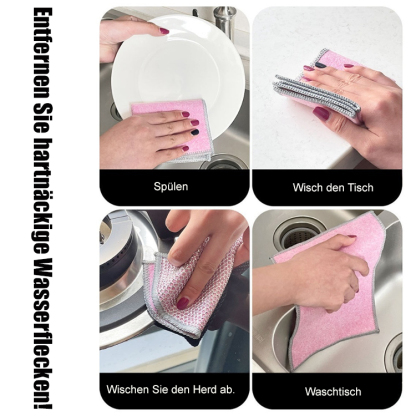 Entfernen Sie hartnäckige Wasserflecken!

Spülen

Wisch den Tisch

Wischen Sie den Herd ab.

Waschtisch