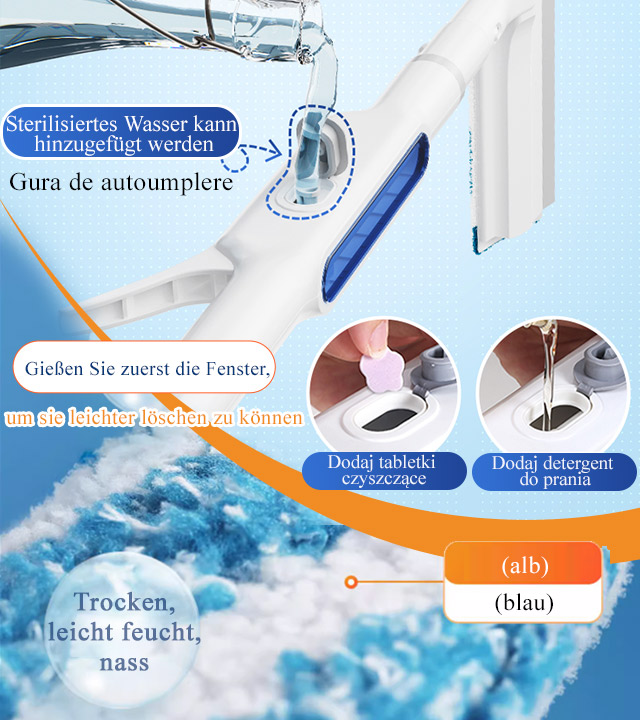 Sterilisiertes Wasser kann hinzugefügt werden

Gura de autoumplere

Gießen Sie zuerst die Fenster,

um sie leichter löschen zu können

Dodaj tabletki czyszczące

Dodaj detergent do prania

(alb)

(blau)

Trocken, leicht feucht, nass