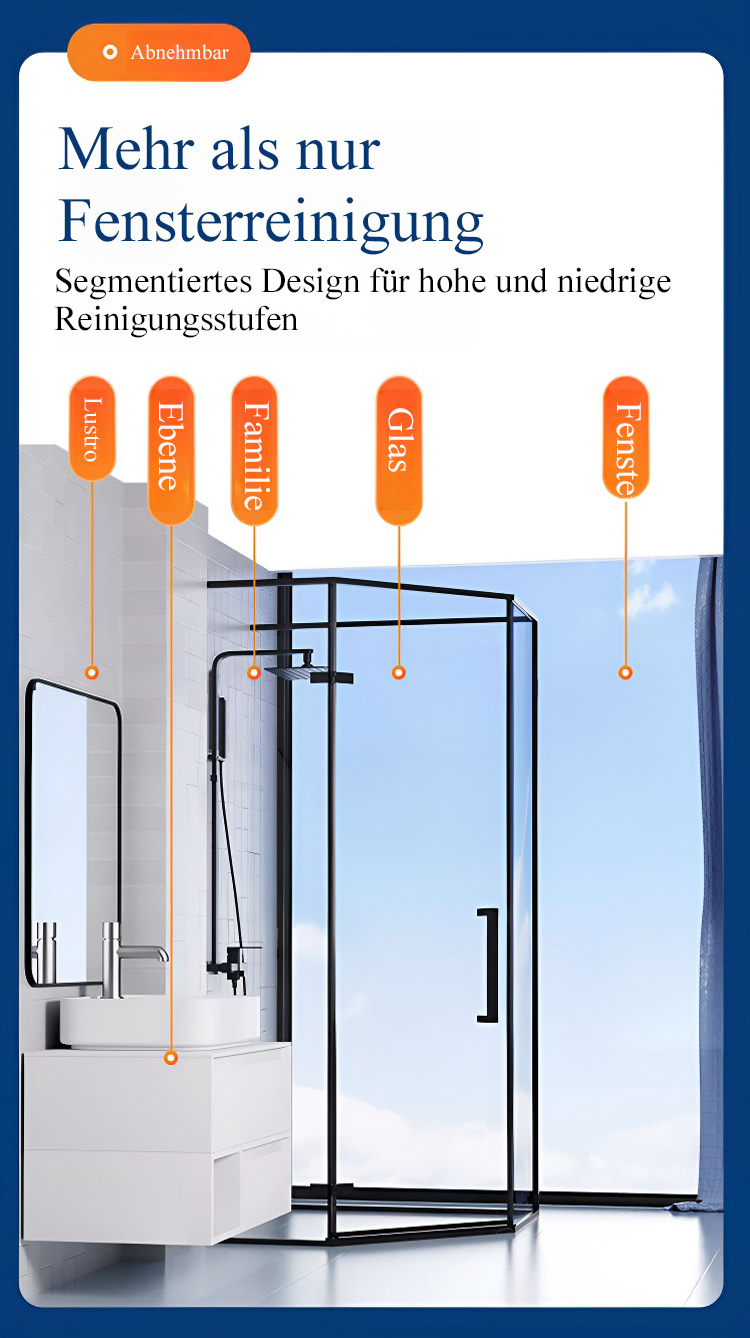 Abnehmbar

Mehr als nur Fensterreinigung

Segmentiertes Design für hohe und niedrige Reinigungsstufen

Lustro

Ebene

Familie

Glas

Fenste