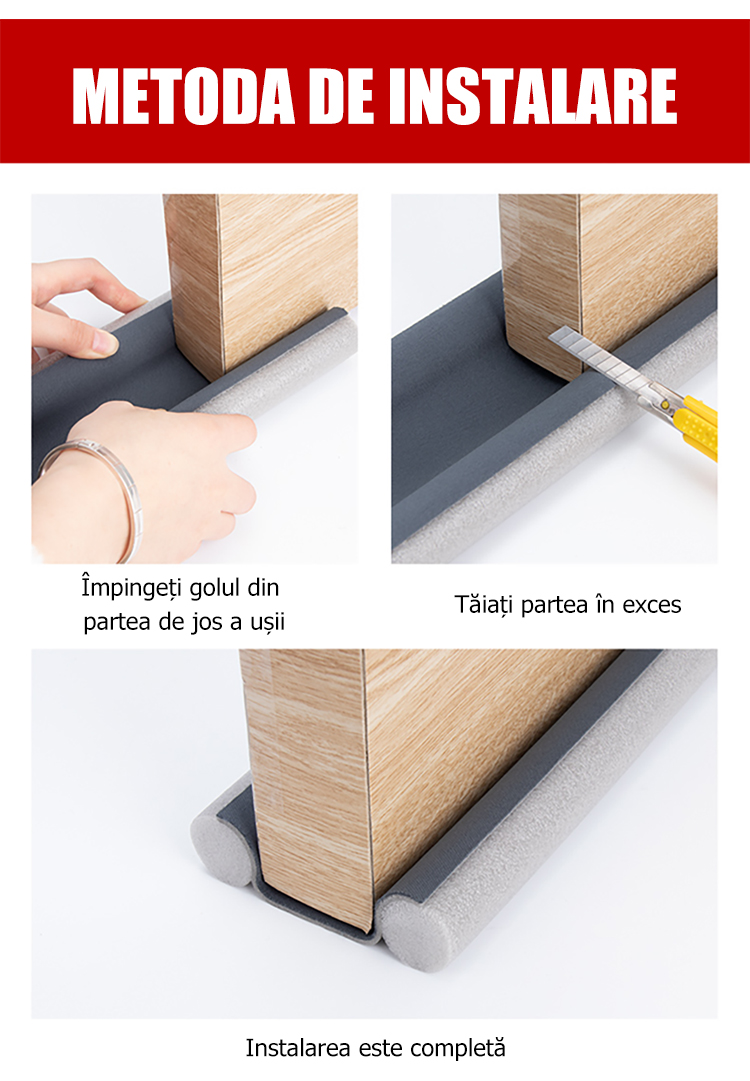 METODA DE INSTALARE

Împingeți golul din partea de jos a ușii

Tăiați partea în exces

Instalarea este completă