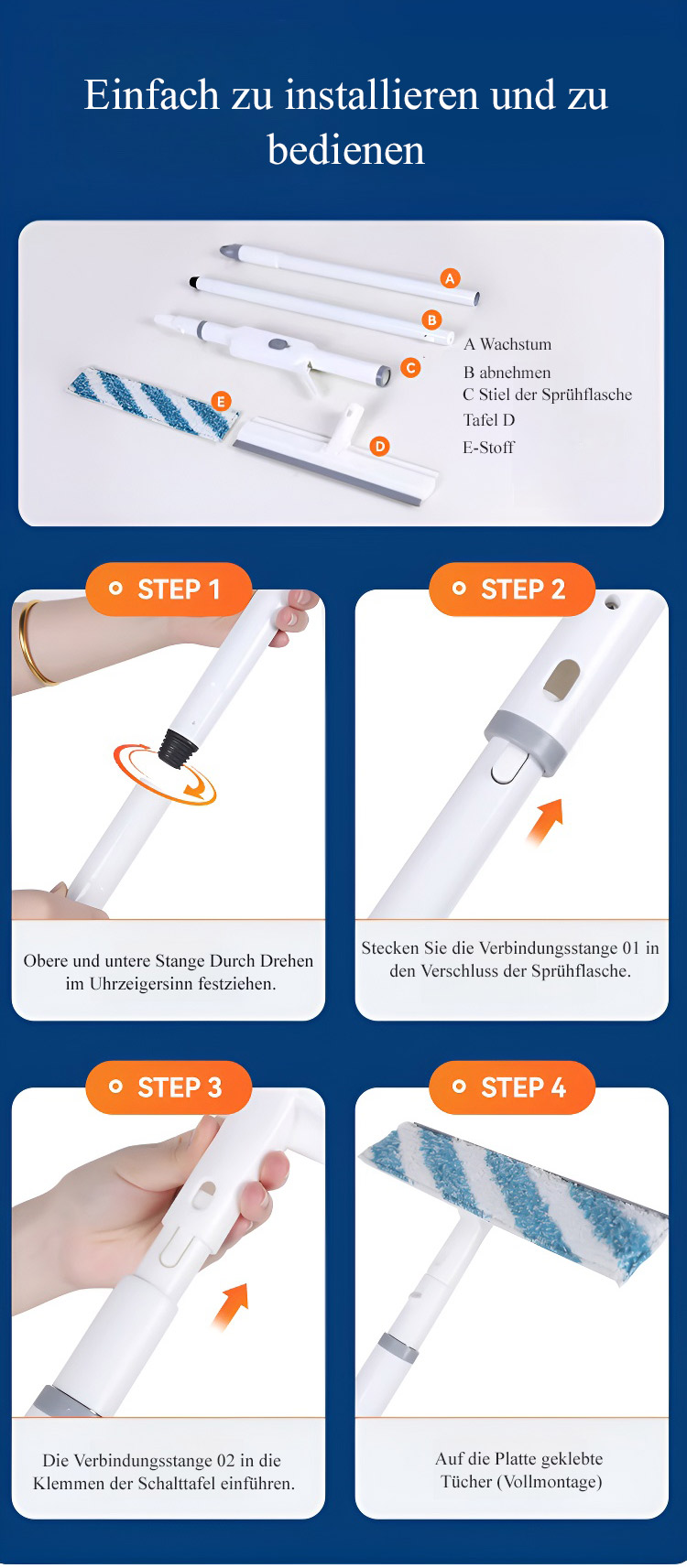 Einfach zu installieren und zu bedienen

A
B
C
E
D

A Wachstum
B abnehmen
C Stiel der Sprühflasche
Tafel D
E-Stoff

STEP 1

Obere und untere Stange Durch Drehen im Uhrzeigersinn festziehen.

STEP 2

Stecken Sie die Verbindungsstange 01 in den Verschluss der Sprühflasche.

STEP 3

Die Verbindungsstange 02 in die Klemmen der Schalttafel einführen.

STEP 4

Auf die Platte geklebte Tücher (Vollmontage)