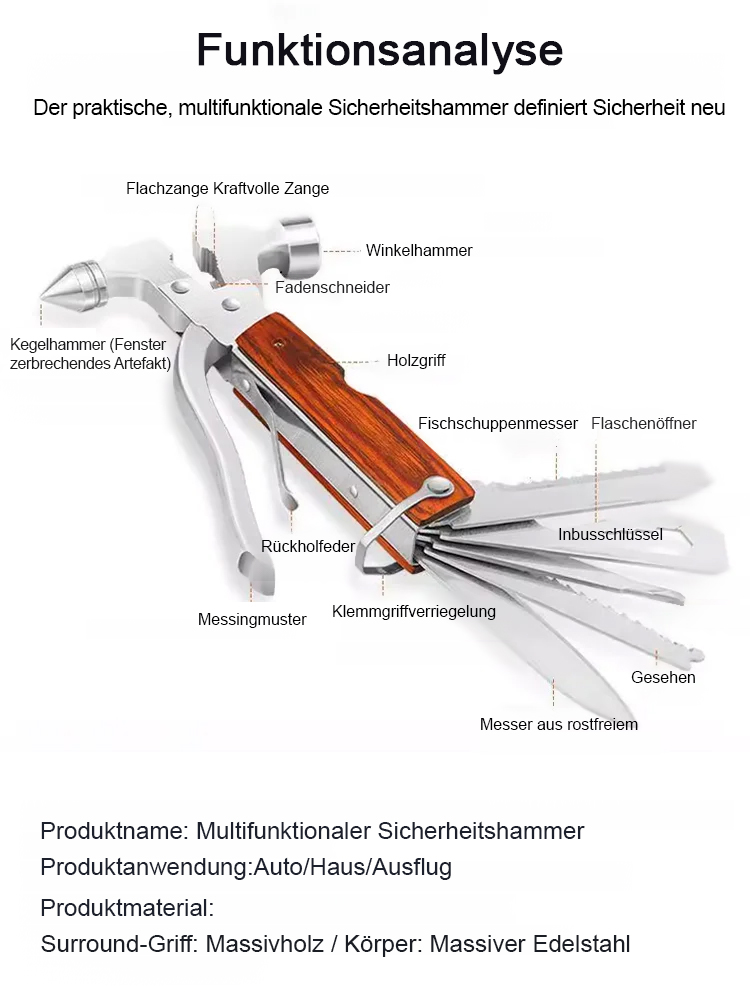 Funktionsanalyse

Der praktische, multifunktionale Sicherheitshammer definiert Sicherheit neu

Flachzange Kraftvolle Zange

Winkelhammer

Fadenschneider

Kegelhammer (Fenster zerbrechendes Artefakt)

Holzgriff

Fischschuppenmesser

Flaschenöffner

Inbusschlüssel

Rückholfeder

Messingmuster

Klemmgriffverriegelung

Gesehen

Messer aus rostfreiem

Produktname: Multifunktionaler Sicherheitshammer

Produktanwendung:Auto/Haus/Ausflug

Produktmaterial:

Surround-Griff: Massivholz / Körper: Massiver Edelstahl