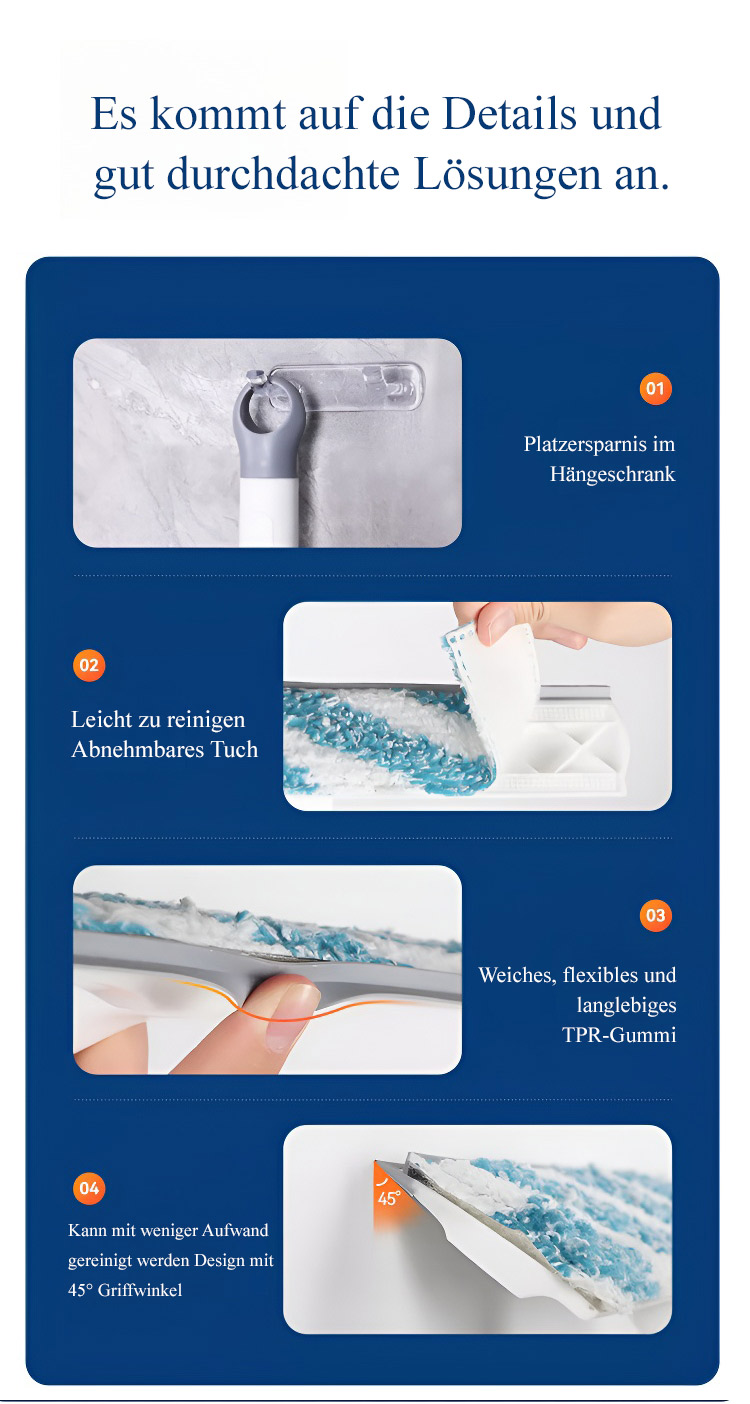 Es kommt auf die Details und gut durchdachte Lösungen an.

01

Platzersparnis im Hängeschrank

02

Leicht zu reinigen Abnehmbares Tuch

03

Weiches, flexibles und langlebiges TPR-Gummi

04

Kann mit weniger Aufwand gereinigt werden Design mit 45° Griffwinkel

45°