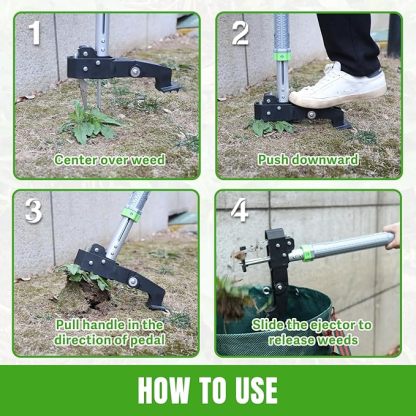 1
Center over weed

2
Push downward

3
Pull handle in the direction of pedal

4
Slide the ejector to release weeds

HOW TO USE