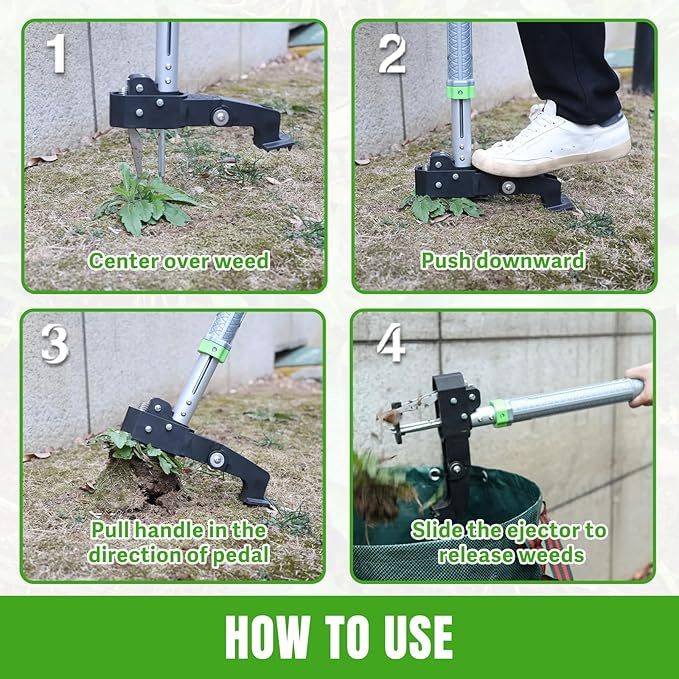 1

Center over weed

2

Push downward

3

Pull handle in the direction of pedal

4

Slide the ejector to release weeds

HOW TO USE