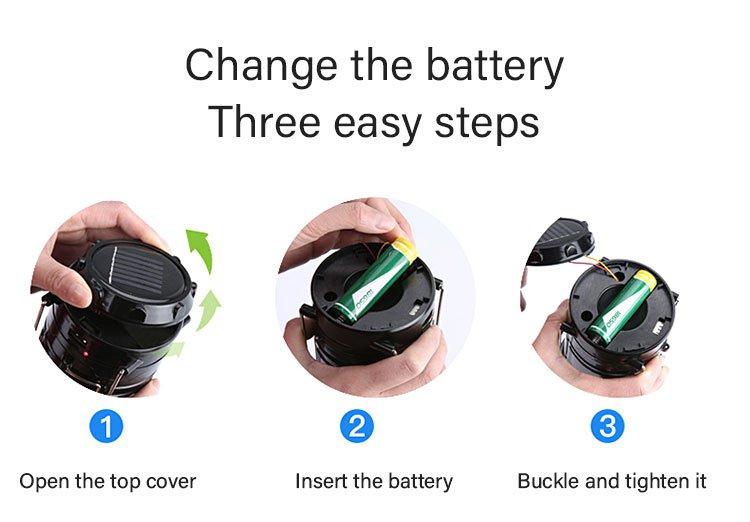 Change the battery
Three easy steps

1
Open the top cover

2
Insert the battery

3
Buckle and tighten it