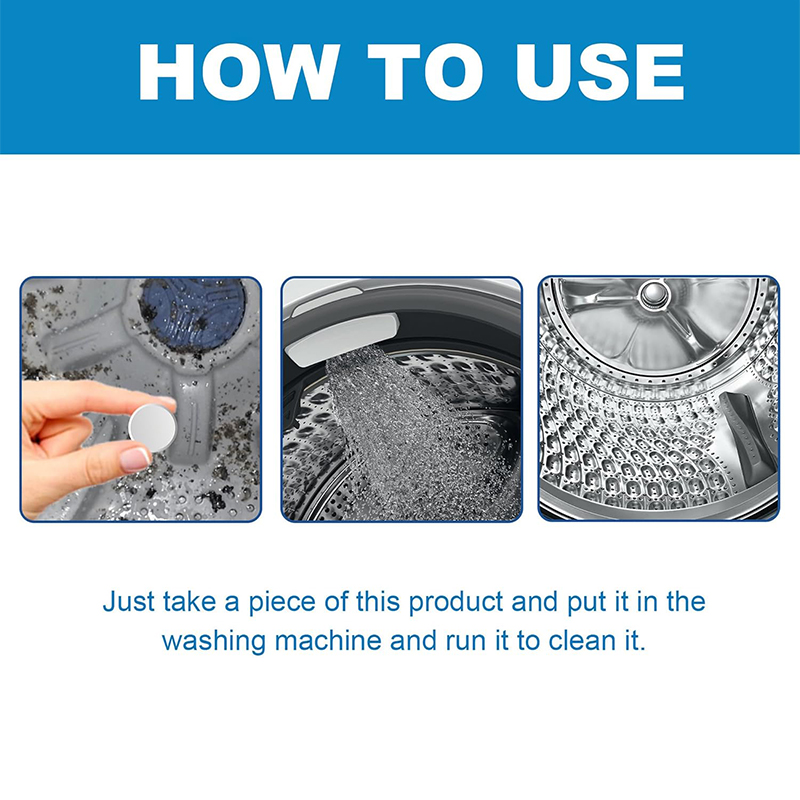 HOW TO USE

Just take a piece of this product and put it in the washing machine and run it to clean it.