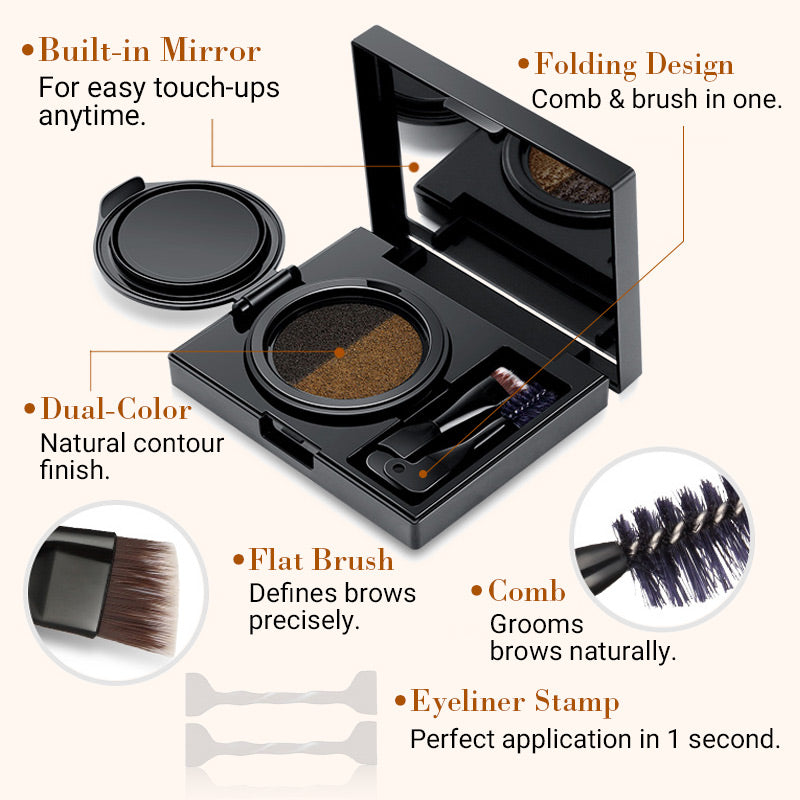 •Built-in Mirror
For easy touch-ups anytime.

•Folding Design
Comb & brush in one.

•Dual-Color
Natural contour finish.

•Flat Brush
Defines brows precisely.

•Comb
Grooms brows naturally.

•Eyeliner Stamp
Perfect application in 1 second.