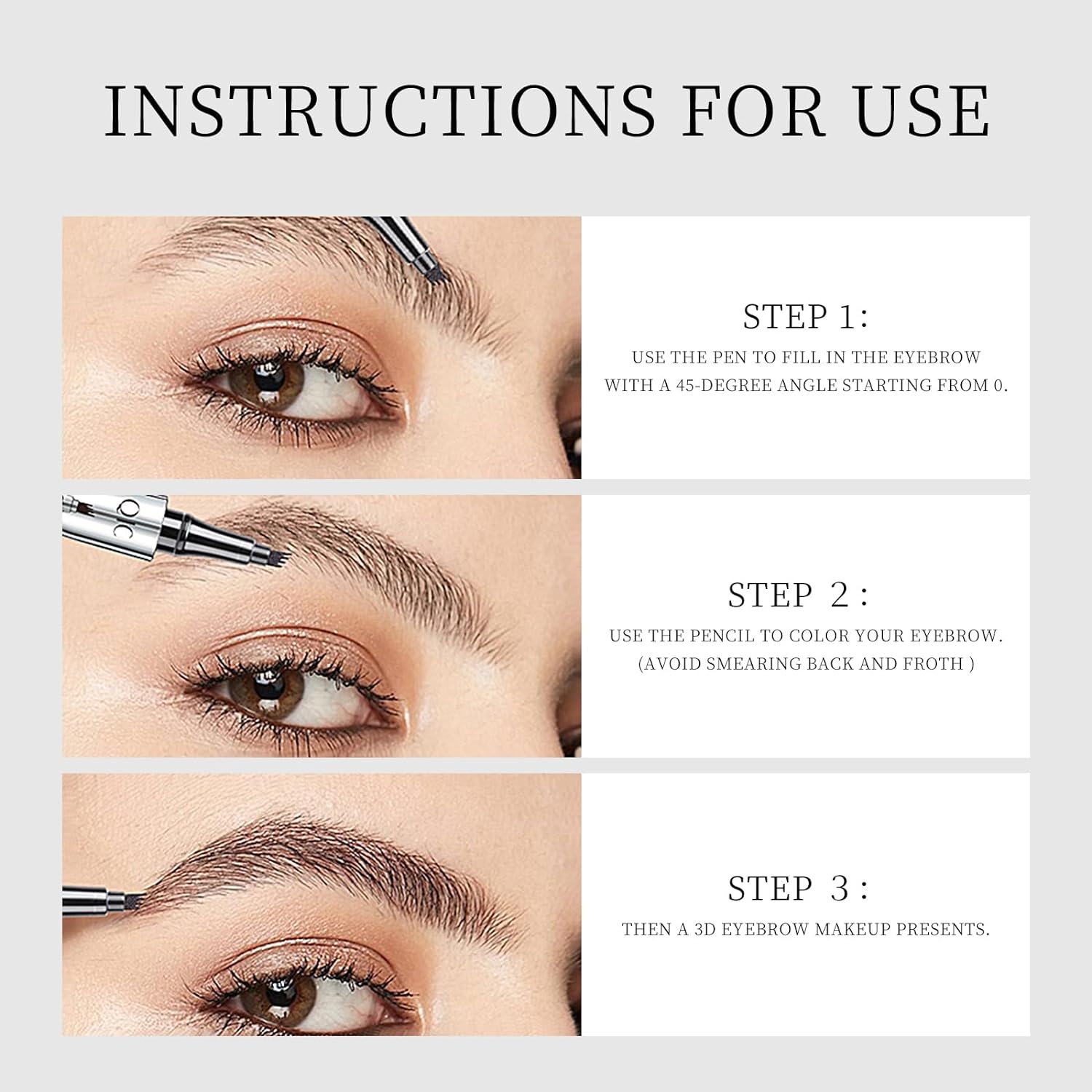 INSTRUCTIONS FOR USE

STEP 1:

USE THE PEN TO FILL IN THE EYEBROW WITH A 45-DEGREE ANGLE STARTING FROM 0.

STEP 2 :

USE THE PENCIL TO COLOR YOUR EYEBROW. (AVOID SMEARING BACK AND FROTH )

STEP 3 :

THEN A 3D EYEBROW MAKEUP PRESENTS.