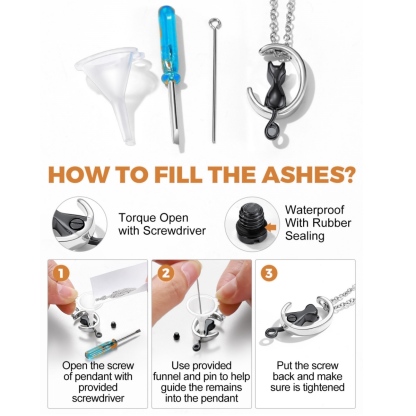 HOW TO FILL THE ASHES?

Torque Open with Screwdriver

Waterproof With Rubber Sealing

1

Open the screw of pendant with provided screwdriver

2

Use provided funnel and pin to help guide the remains into the pendant

3

Put the screw back and make sure is tightened