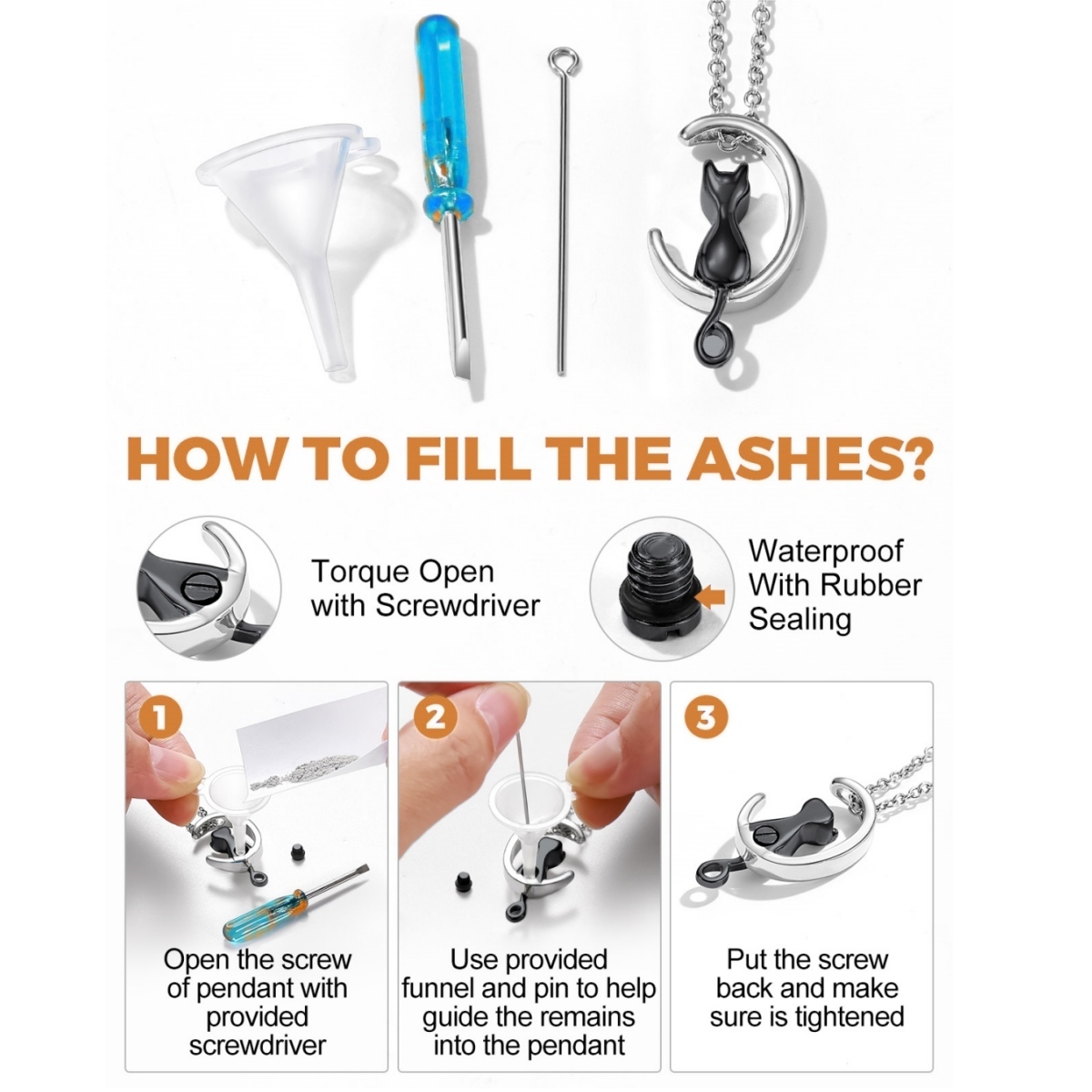 HOW TO FILL THE ASHES?

Torque Open with Screwdriver

Waterproof With Rubber Sealing

1
Open the screw of pendant with provided screwdriver

2
Use provided funnel and pin to help guide the remains into the pendant

3
Put the screw back and make sure is tightened