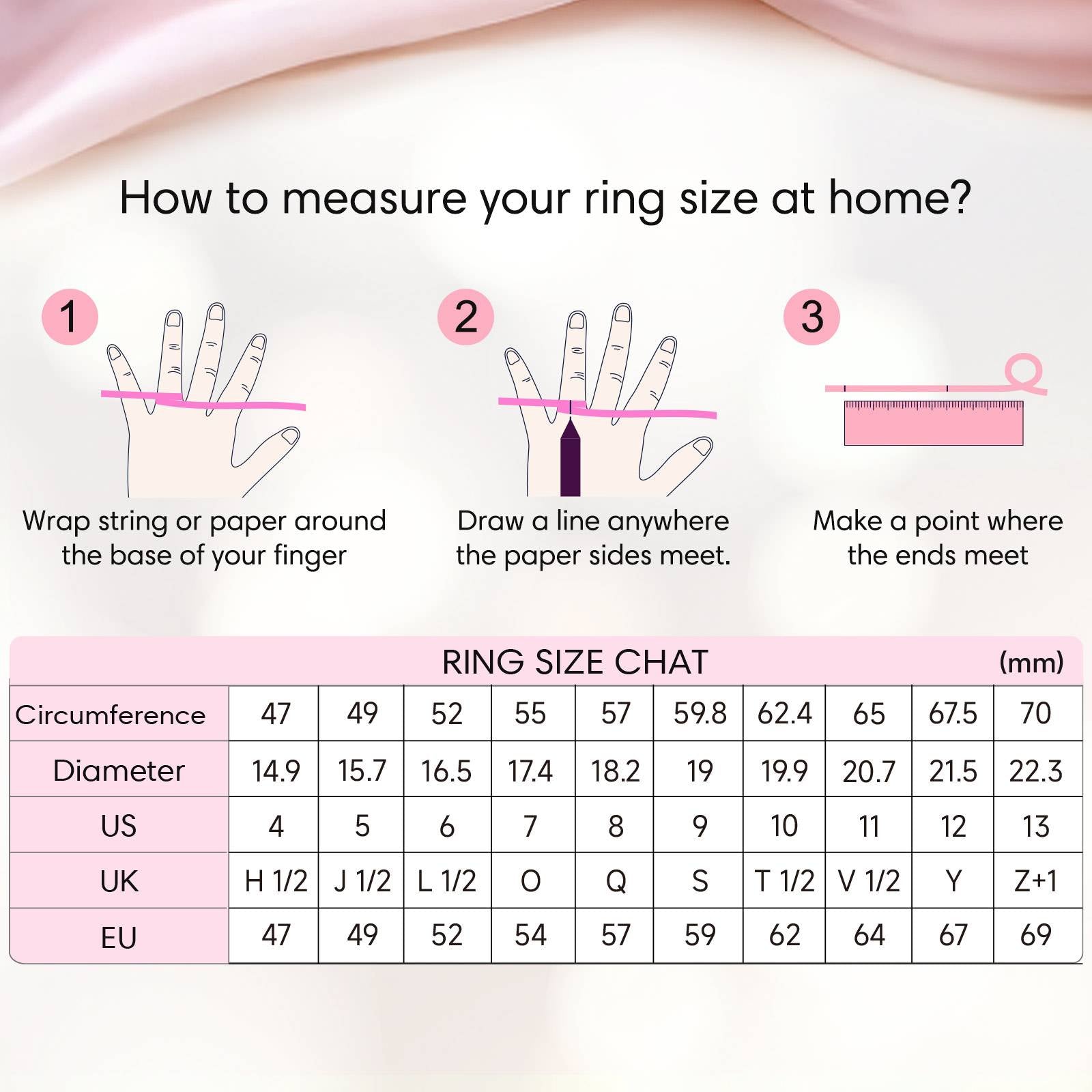 How to measure your ring size at home?

1
Wrap string or paper around the base of your finger

2
Draw a line anywhere the paper sides meet.

3
Make a point where the ends meet

RING SIZE CHAT (mm)

| Circumference | 47 | 49 | 52 | 55 | 57 | 59.8 | 62.4 | 65 | 67.5 | 70 |
|---|---|---|---|---|---|---|---|---|---|---|
| Diameter | 14.9 | 15.7 | 16.5 | 17.4 | 18.2 | 19 | 19.9 | 20.7 | 21.5 | 22.3 |
| US | 4 | 5 | 6 | 7 | 8 | 9 | 10 | 11 | 12 | 13 |
| UK | H 1/2 | J 1/2 | L 1/2 | O | Q | S | T 1/2 | V 1/2 | Y | Z+1 |
| EU | 47 | 49 | 52 | 54 | 57 | 59 | 62 | 64 | 67 | 69 |