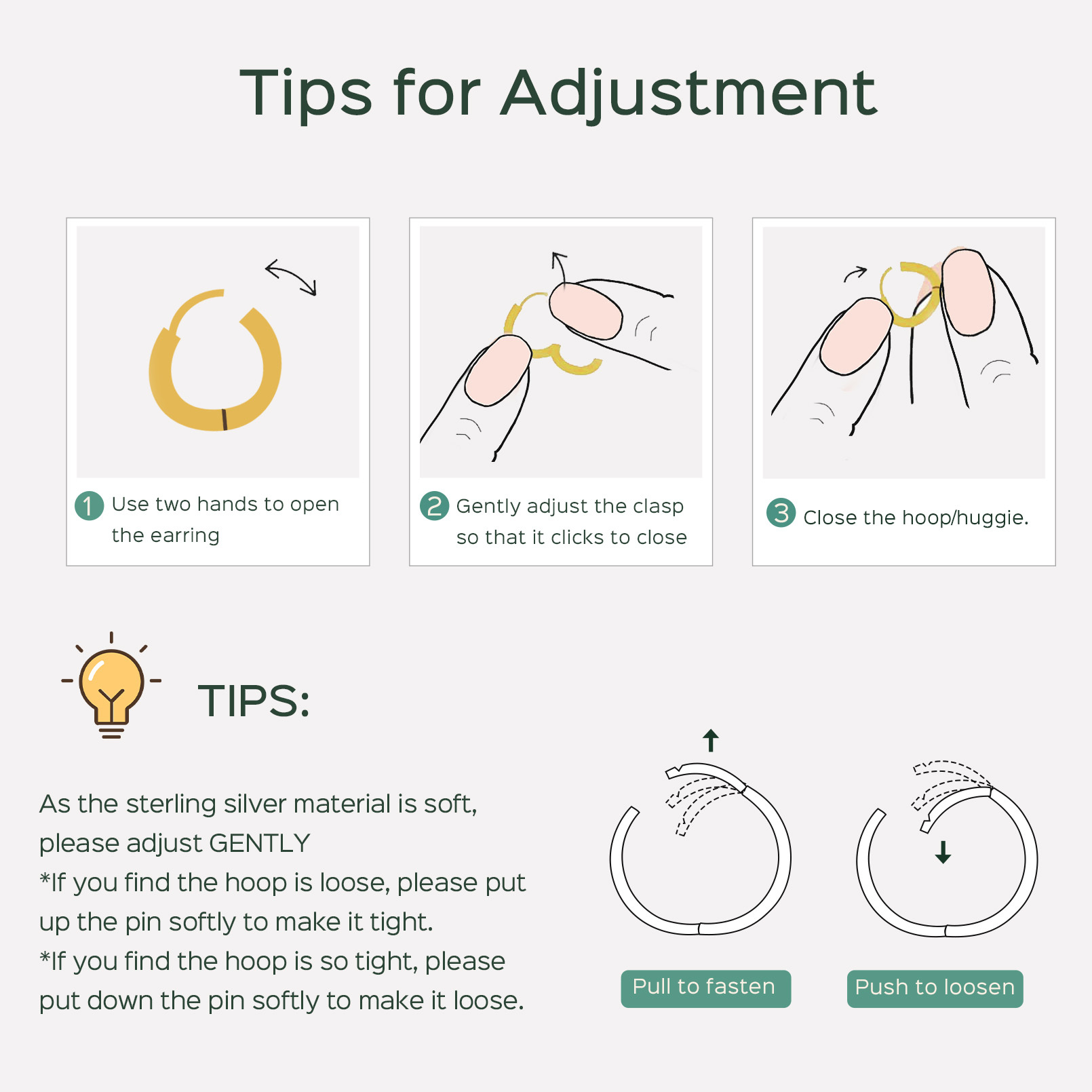 Tips for Adjustment

1 Use two hands to open the earring

2 Gently adjust the clasp so that it clicks to close

3 Close the hoop/huggie.

TIPS:

As the sterling silver material is soft, please adjust GENTLY
*If you find the hoop is loose, please put up the pin softly to make it tight.
*If you find the hoop is so tight, please put down the pin softly to make it loose.

Pull to fasten

Push to loosen