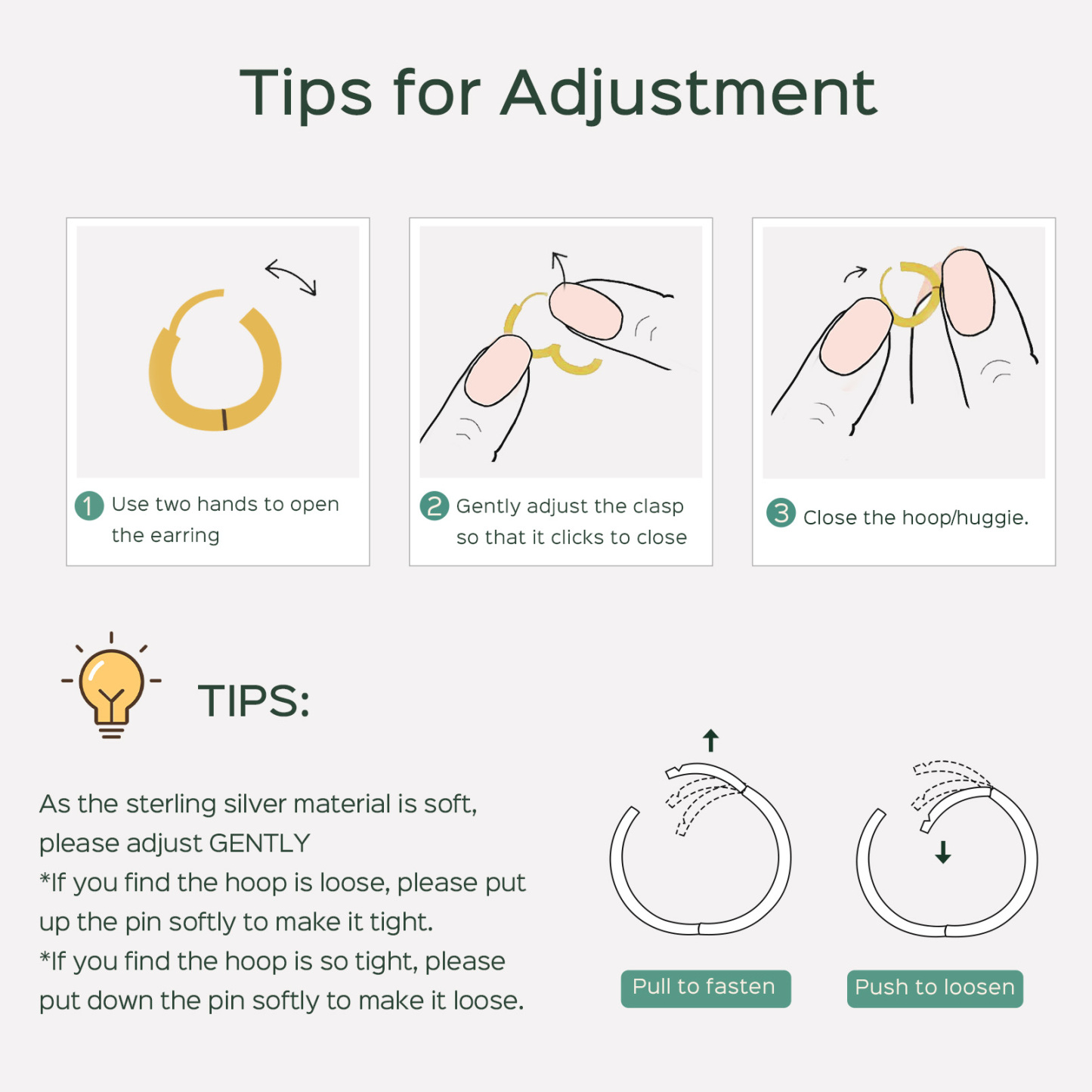 Tips for Adjustment

1 Use two hands to open the earring

2 Gently adjust the clasp so that it clicks to close

3 Close the hoop/huggie.

TIPS:

As the sterling silver material is soft, please adjust GENTLY
*If you find the hoop is loose, please put up the pin softly to make it tight.
*If you find the hoop is so tight, please put down the pin softly to make it loose.

Pull to fasten

Push to loosen