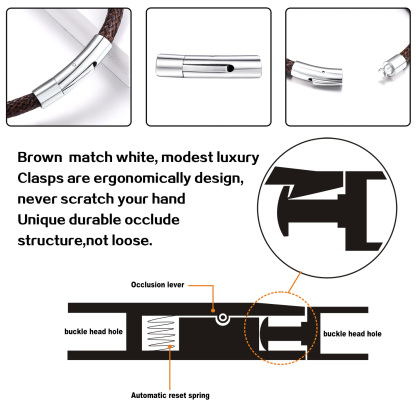 Brown  match white, modest luxury
Clasps are ergonomically design,
never scratch your hand
Unique durable occlude
structure,not loose.

Occlusion lever

buckle head hole

buckle head hole

Automatic reset spring