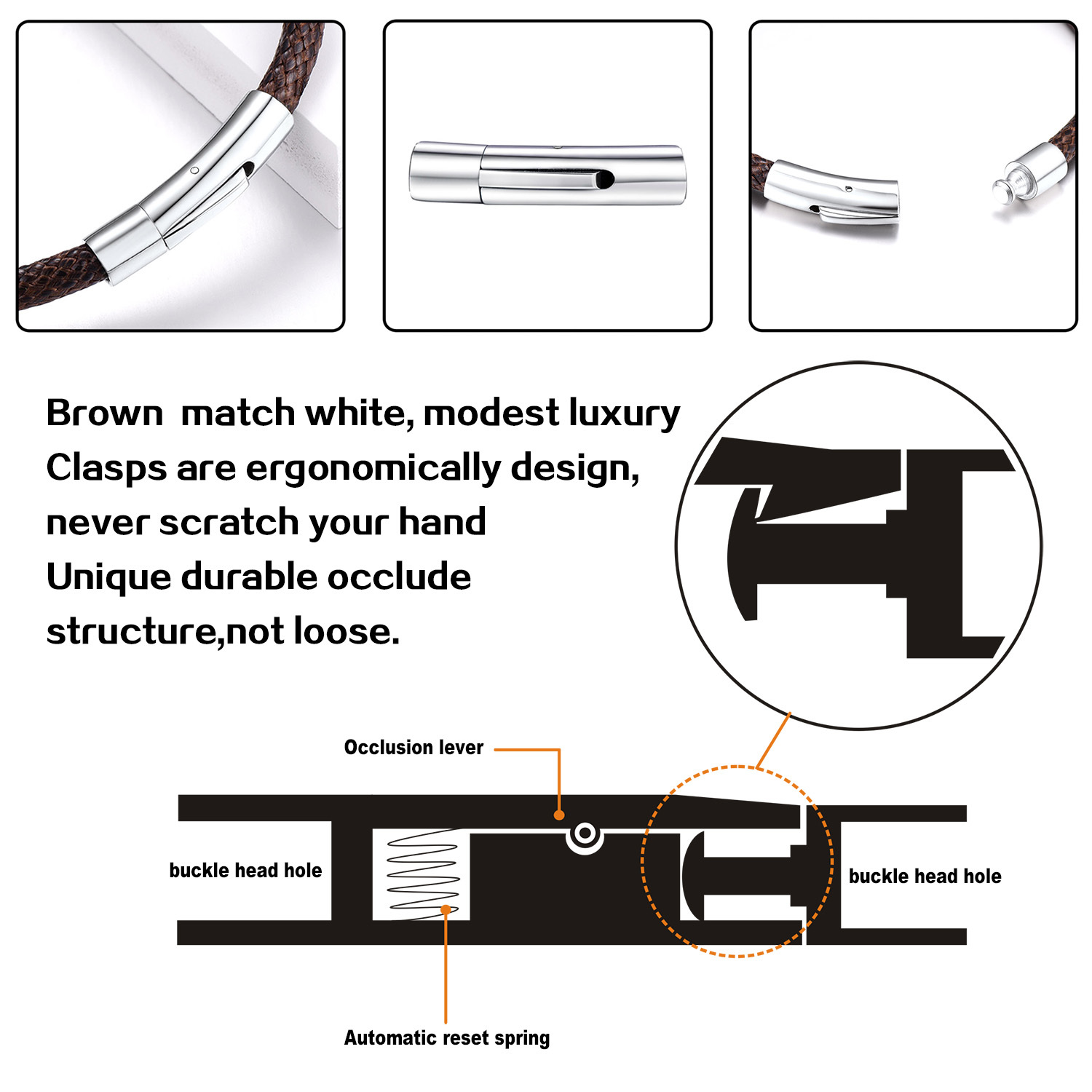 Brown match white, modest luxury
Clasps are ergonomically design,
never scratch your hand
Unique durable occlude
structure,not loose.

Occlusion lever

buckle head hole

buckle head hole

Automatic reset spring