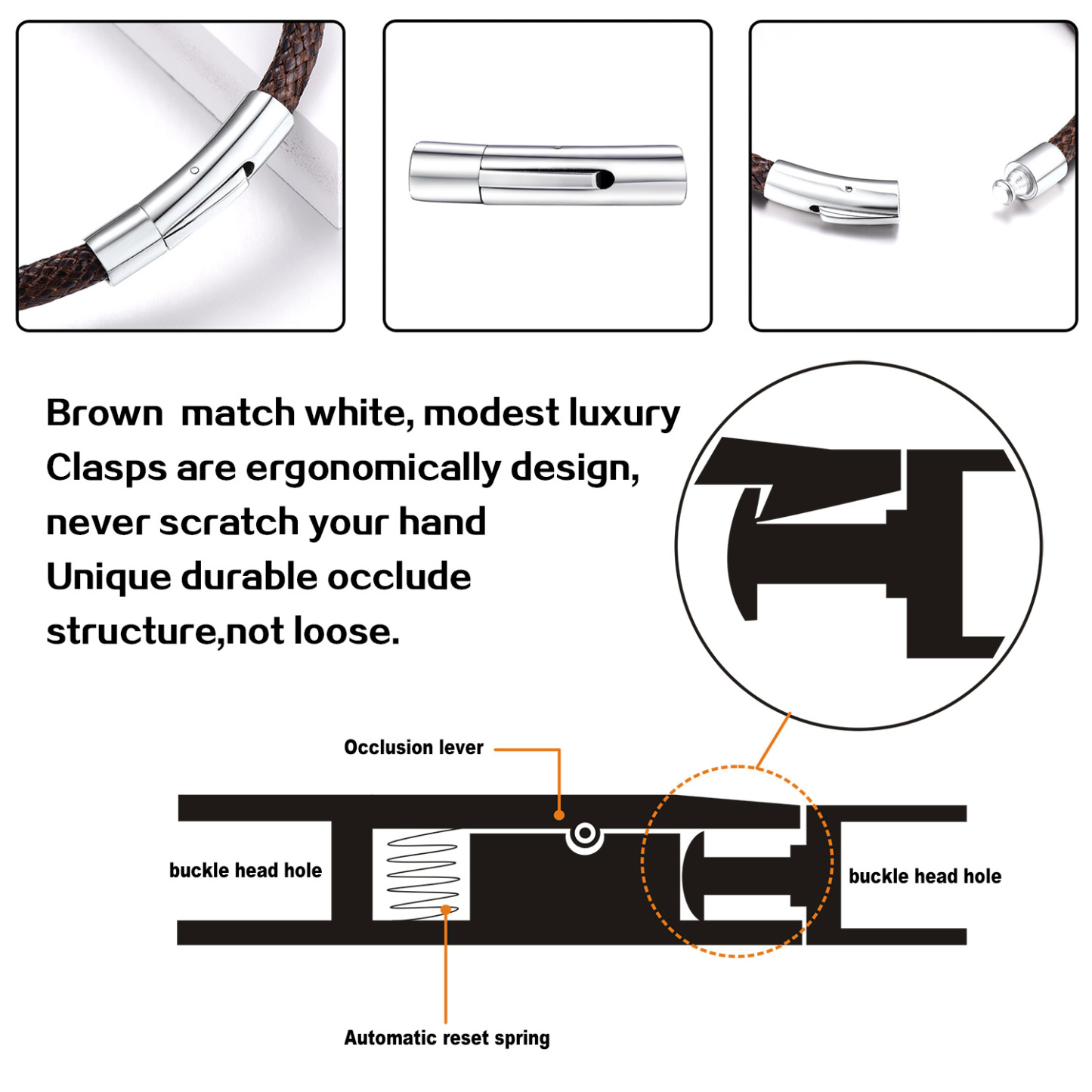 Brown  match white, modest luxury
Clasps are ergonomically design, never scratch your hand
Unique durable occlude structure,not loose.

Occlusion lever

buckle head hole

buckle head hole

Automatic reset spring