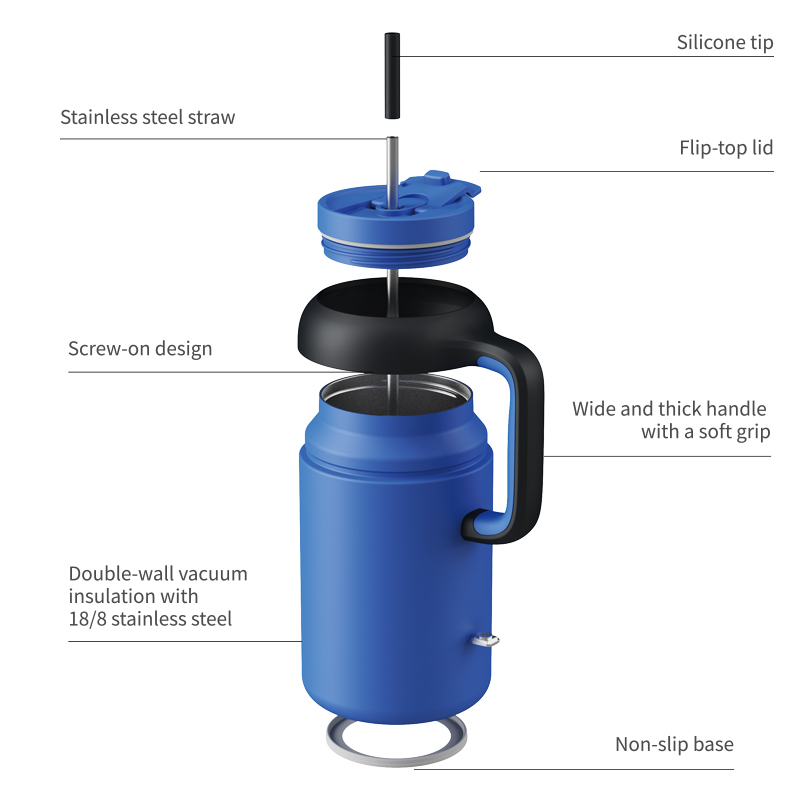 Silicone tip

Stainless steel straw

Flip-top lid

Screw-on design

Wide and thick handle with a soft grip

Double-wall vacuum insulation with 18/8 stainless steel

Non-slip base