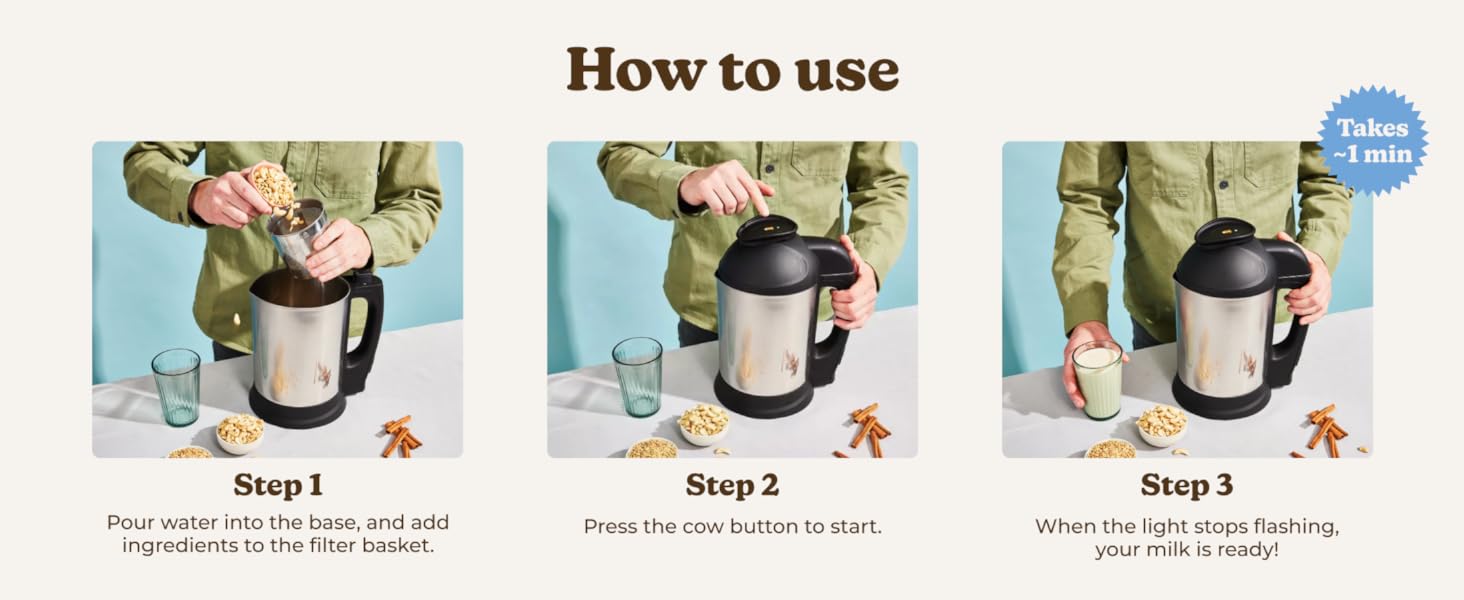 How to use

Takes ~1 min

Step 1
Pour water into the base, and add ingredients to the filter basket.

Step 2
Press the cow button to start.

Step 3
When the light stops flashing, your milk is ready!