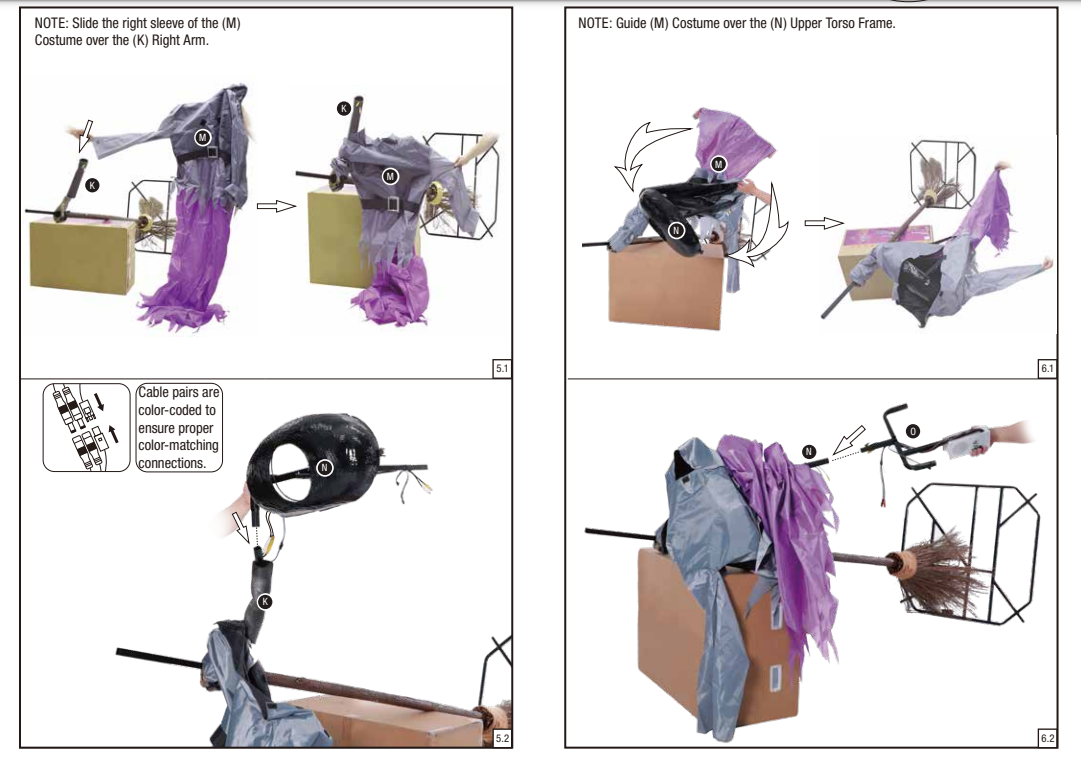 NOTE: Slide the right sleeve of the (M) Costume over the (K) Right Arm.

K

M

K

M

5.1

Cable pairs are color-coded to ensure proper color-matching connections.

N

K

5.2

NOTE: Guide (M) Costume over the (N) Upper Torso Frame.

M

N

6.1

N

O

6.2