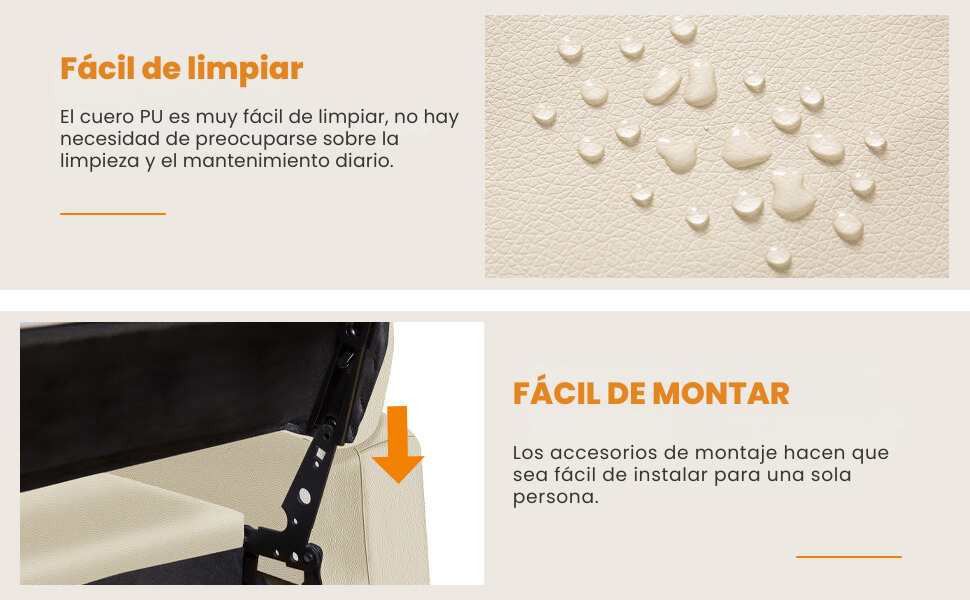 Fácil de limpiar

El cuero PU es muy fácil de limpiar, no hay necesidad de preocuparse sobre la limpieza y el mantenimiento diario.

FÁCIL DE MONTAR

Los accesorios de montaje hacen que sea fácil de instalar para una sola persona.