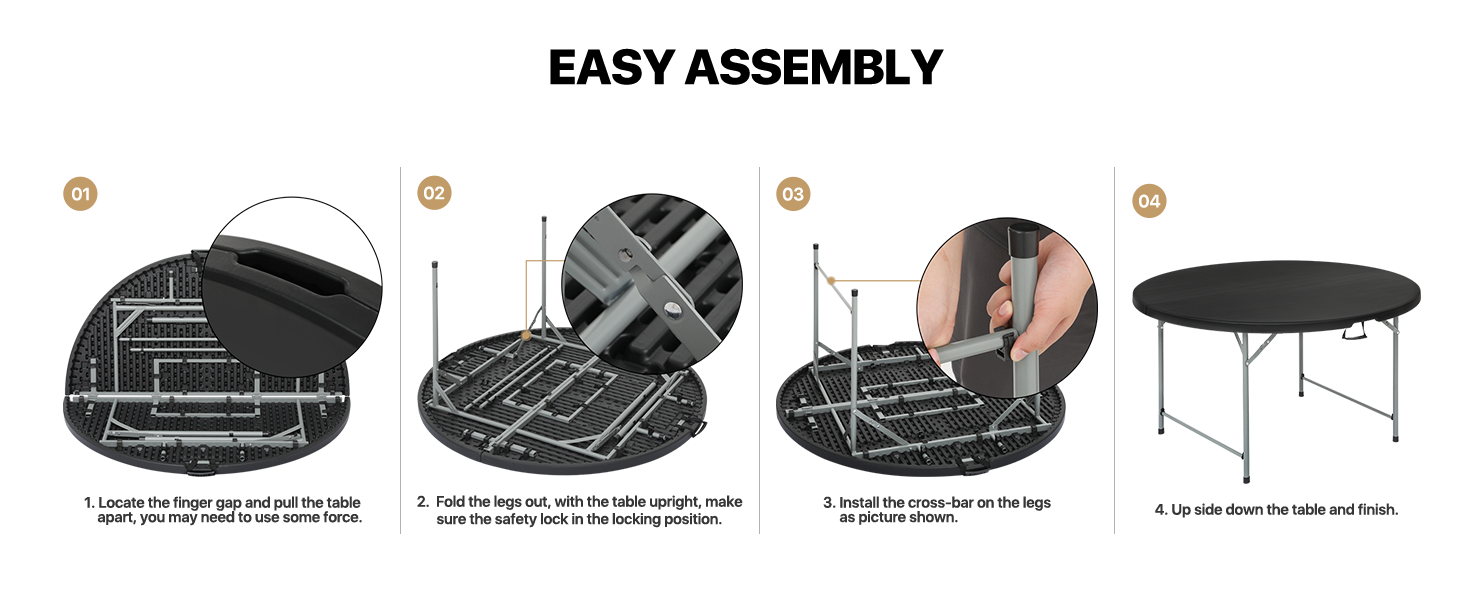 EASY ASSEMBLY

01

1. Locate the finger gap and pull the table apart, you may need to use some force.

02

2. Fold the legs out, with the table upright, make sure the safety lock in the locking position.

03

3. Install the cross-bar on the legs as picture shown.

04

4. Up side down the table and finish.