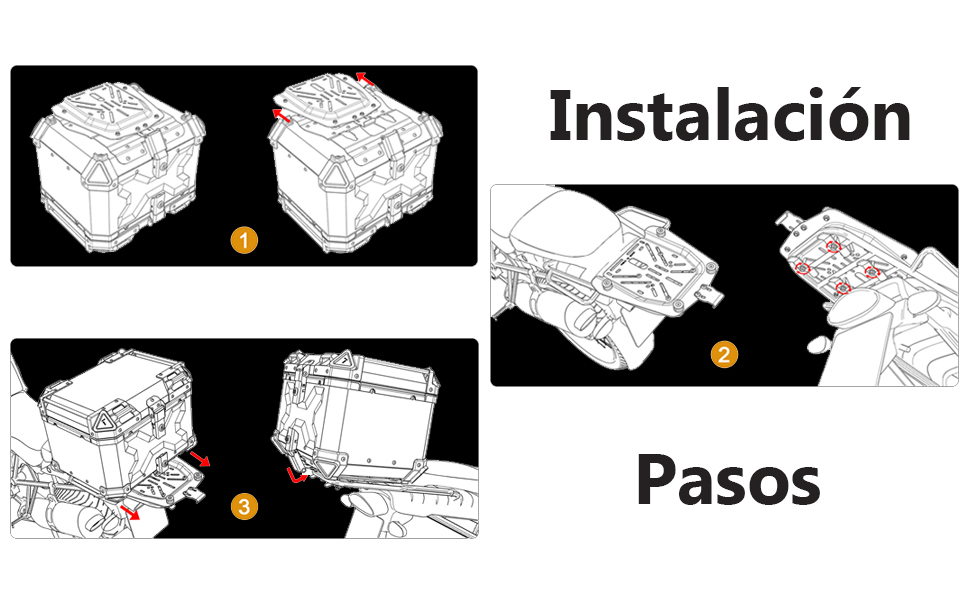 1

Instalación

2

3

Pasos