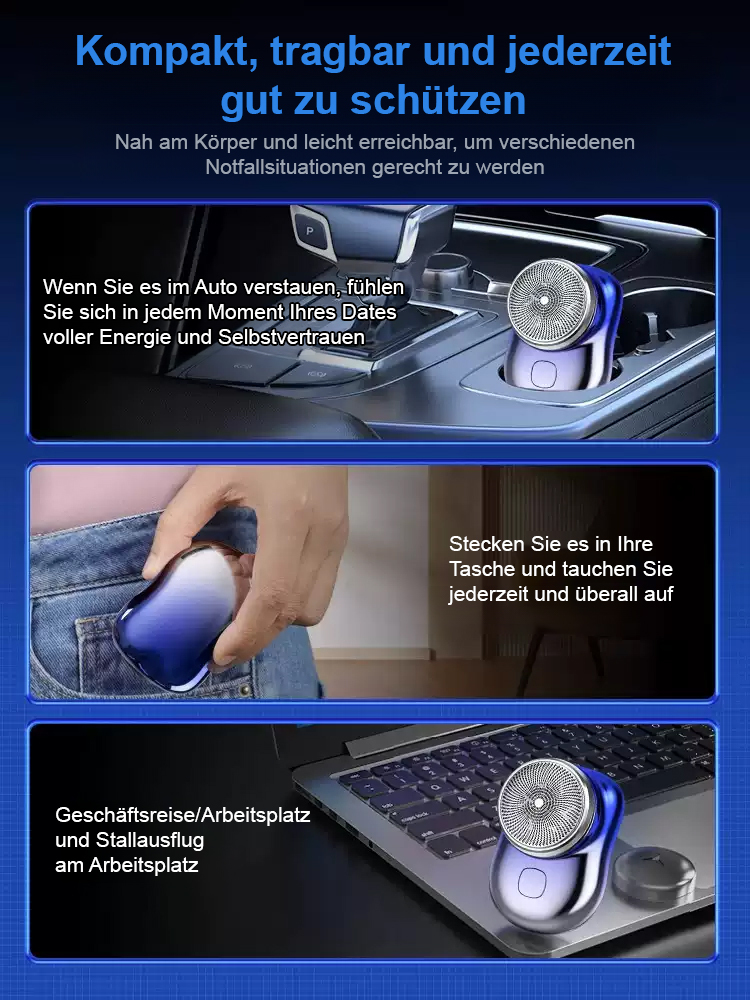 Kompakt, tragbar und jederzeit gut zu schützen

Nah am Körper und leicht erreichbar, um verschiedenen Notfallsituationen gerecht zu werden

P

Wenn Sie es im Auto verstauen, fühlen Sie sich in jedem Moment Ihres Dates voller Energie und Selbstvertrauen

Stecken Sie es in Ihre Tasche und tauchen Sie jederzeit und überall auf

Geschäftsreise/Arbeitsplatz und Stallausflug am Arbeitsplatz