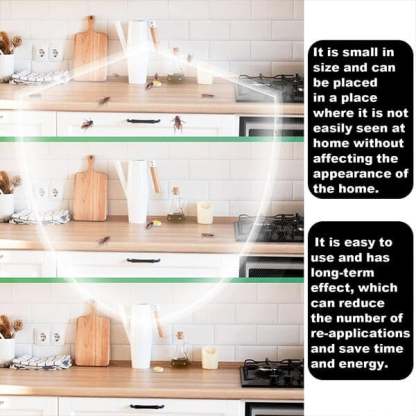 It is small in size and can be placed in a place where it is not easily seen at home without affecting the appearance of the home.

It is easy to use and has long-term effect, which can reduce the number of re-applications and save time and energy.