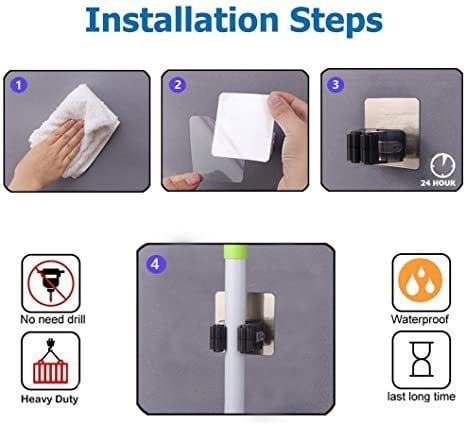 Installation Steps

1

2

3

24 HOUR

No need drill

Heavy Duty

4

Waterproof

last long time