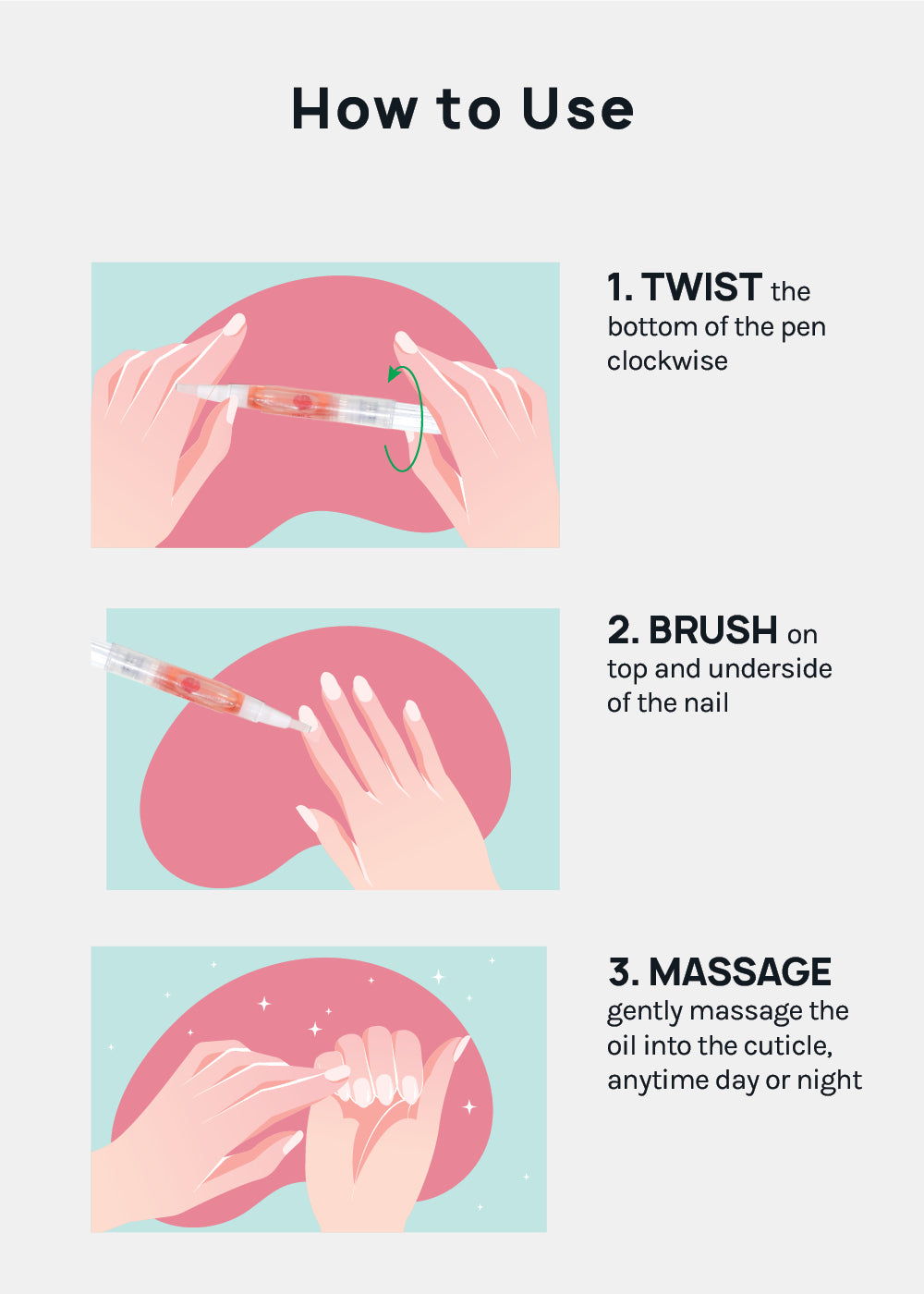 How to Use

1. TWIST the bottom of the pen clockwise

2. BRUSH on top and underside of the nail

3. MASSAGE gently massage the oil into the cuticle, anytime day or night