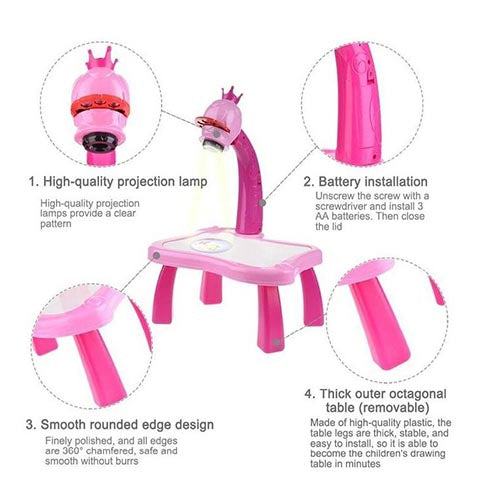 1. High-quality projection lamp

High-quality projection lamps provide a clear pattern

2. Battery installation

Unscrew the screw with a screwdriver and install 3 AA batteries. Then close the lid

3. Smooth rounded edge design

Finely polished, and all edges are 360° chamfered, safe and smooth without burrs

4. Thick outer octagonal table (removable)

Made of high-quality plastic, the table legs are thick, stable, and easy to install, so it is able to become the children's drawing table in minutes