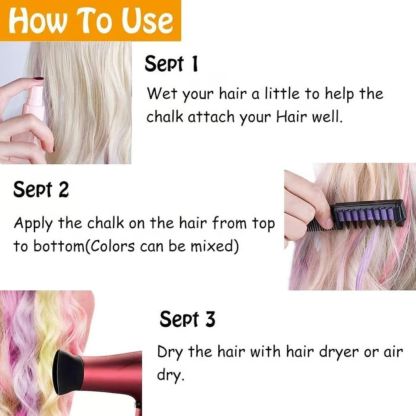 How To Use

Sept 1

Wet your hair a little to help the chalk attach your Hair well.

Sept 2

Apply the chalk on the hair from top to bottom(Colors can be mixed)

Sept 3

Dry the hair with hair dryer or air dry.