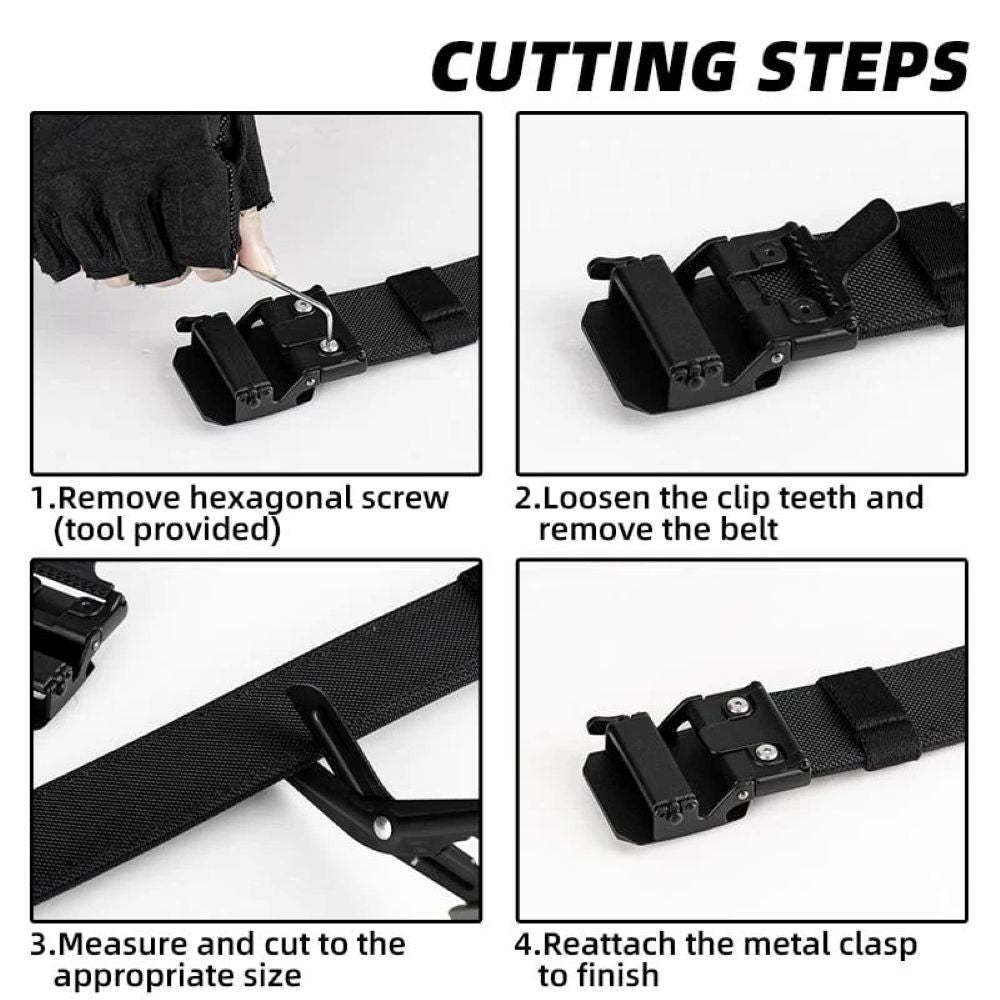 CUTTING STEPS

1.Remove hexagonal screw (tool provided)

2.Loosen the clip teeth and remove the belt

3.Measure and cut to the appropriate size

4.Reattach the metal clasp to finish