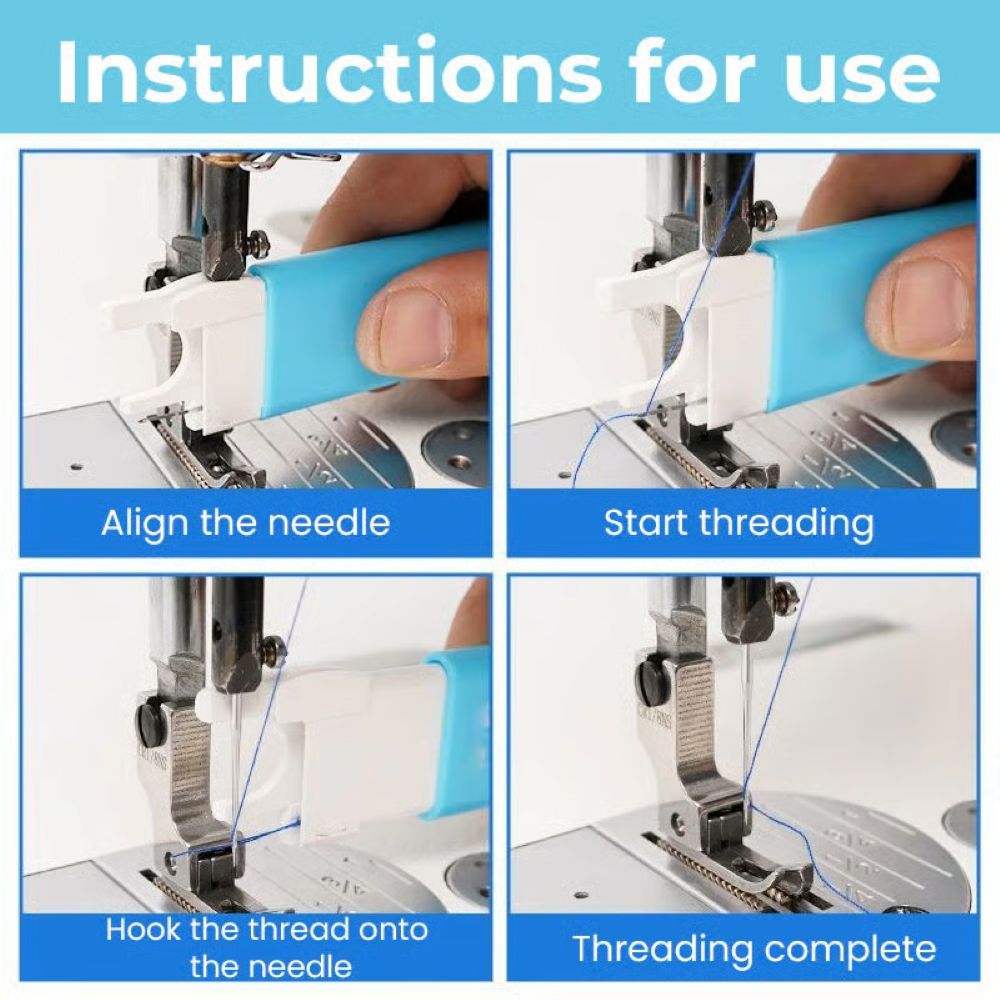 Instructions for use

Align the needle

Start threading

Hook the thread onto the needle

Threading complete