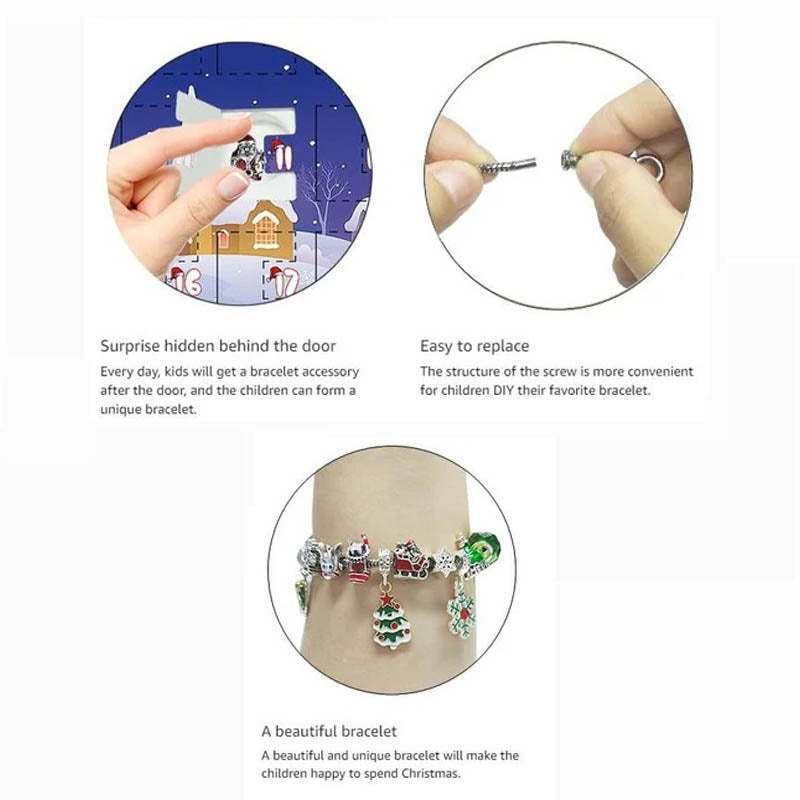 11

16

17

Surprise hidden behind the door

Every day, kids will get a bracelet accessory after the door, and the children can form a unique bracelet.

Easy to replace

The structure of the screw is more convenient for children DIY their favorite bracelet.

A beautiful bracelet

A beautiful and unique bracelet will make the children happy to spend Christmas.