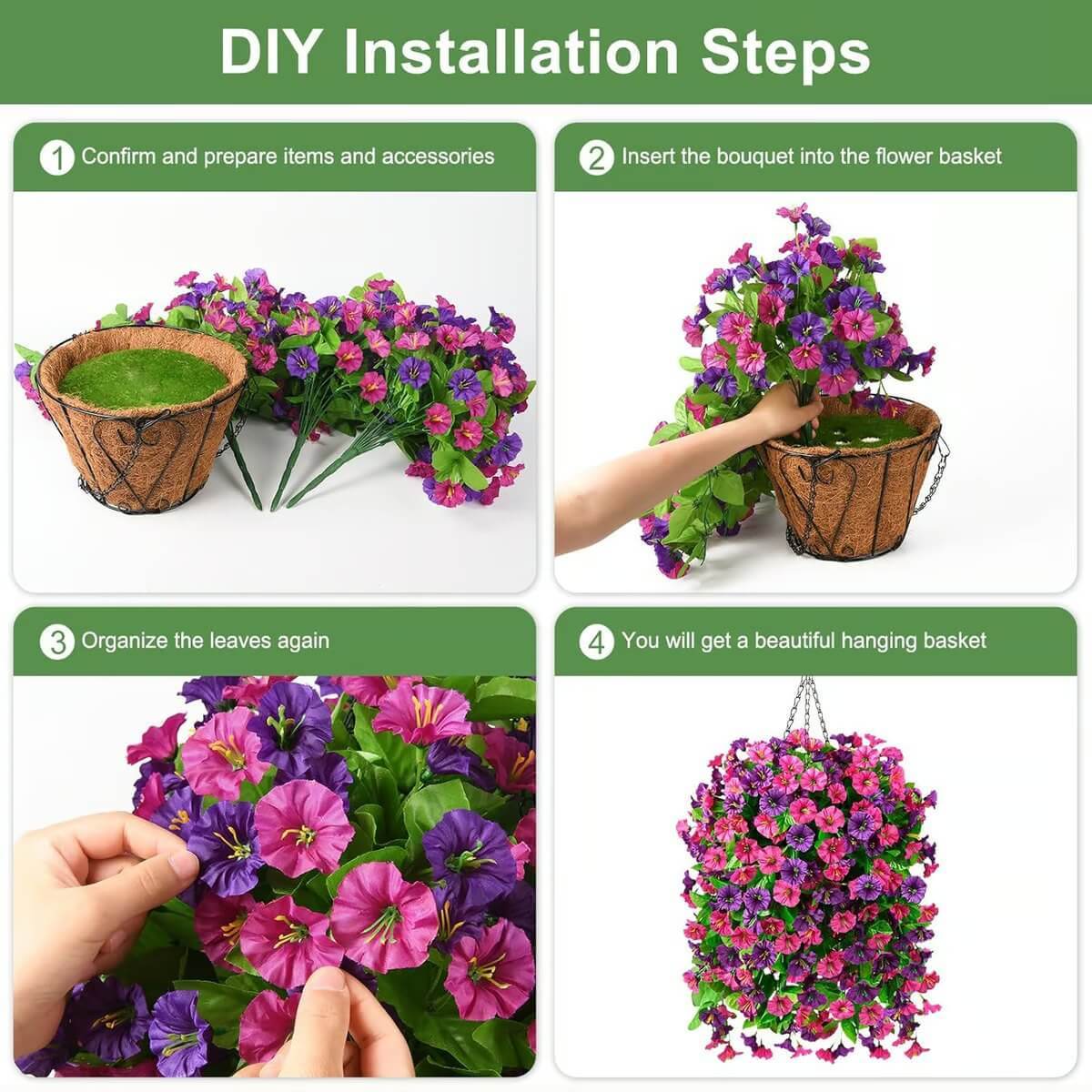 DIY Installation Steps

1 Confirm and prepare items and accessories

2 Insert the bouquet into the flower basket

3 Organize the leaves again

4 You will get a beautiful hanging basket