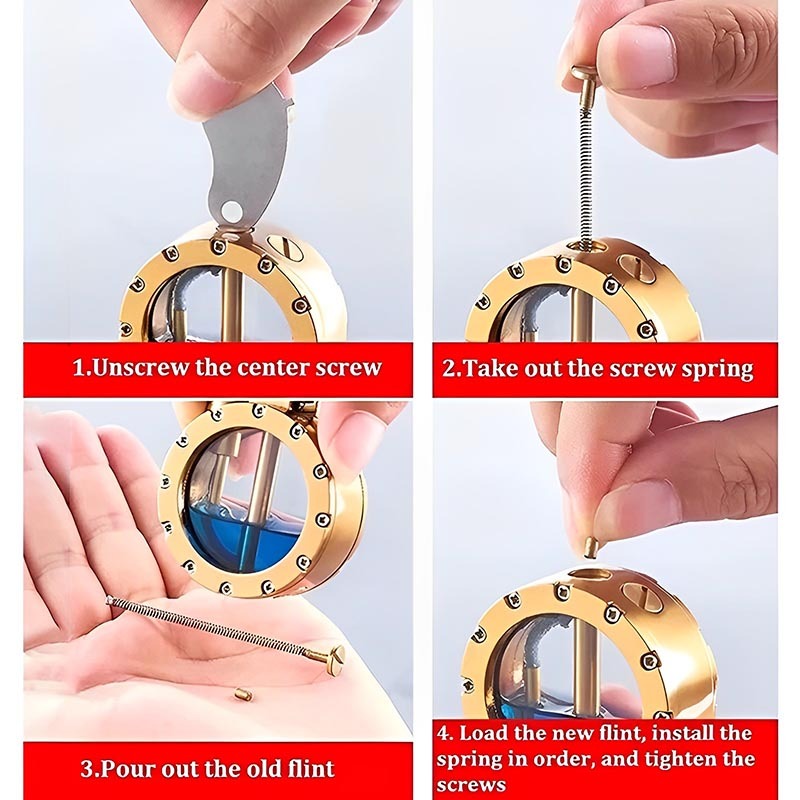 1.Unscrew the center screw

2.Take out the screw spring

3.Pour out the old flint

4. Load the new flint, install the spring in order, and tighten the screws