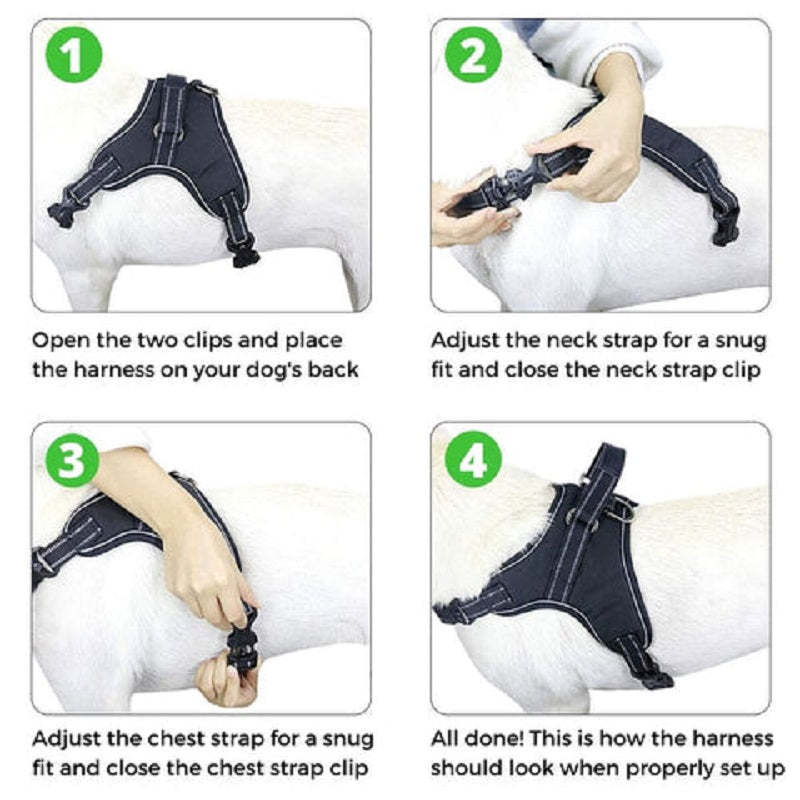 1

Open the two clips and place the harness on your dog's back

2

Adjust the neck strap for a snug fit and close the neck strap clip

3

Adjust the chest strap for a snug fit and close the chest strap clip

4

All done! This is how the harness should look when properly set up