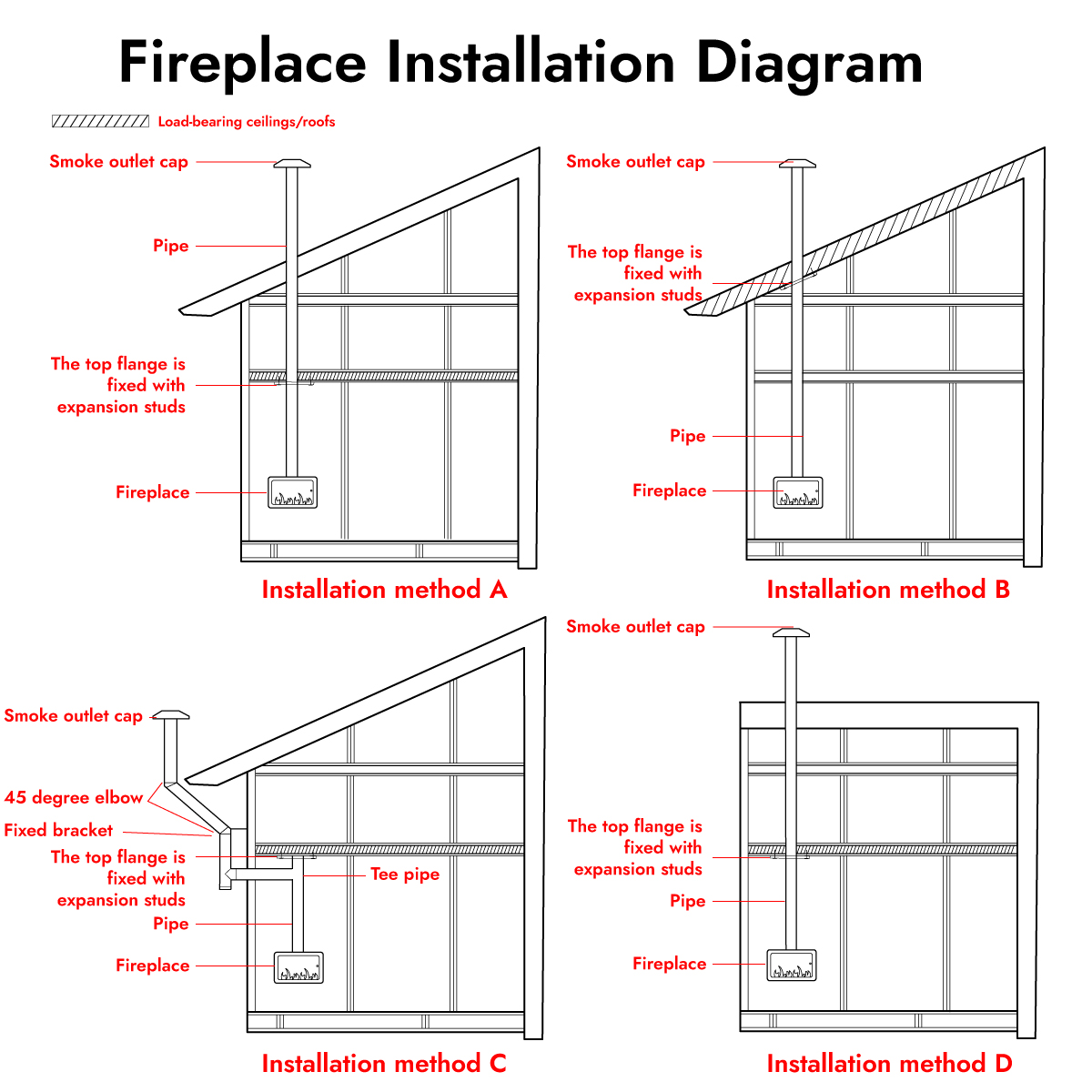 Fireplace Installation Diagram

Load-bearing ceilings/roofs

Smoke outlet cap

Pipe

The top flange is fixed with expansion studs

Fireplace

Installation method A

Smoke outlet cap

The top flange is fixed with expansion studs

Pipe

Fireplace

Installation method B

Smoke outlet cap

45 degree elbow

Fixed bracket

The top flange is fixed with expansion studs

Tee pipe

Pipe

Fireplace

Installation method C

Smoke outlet cap

The top flange is fixed with expansion studs

Pipe

Fireplace

Installation method D