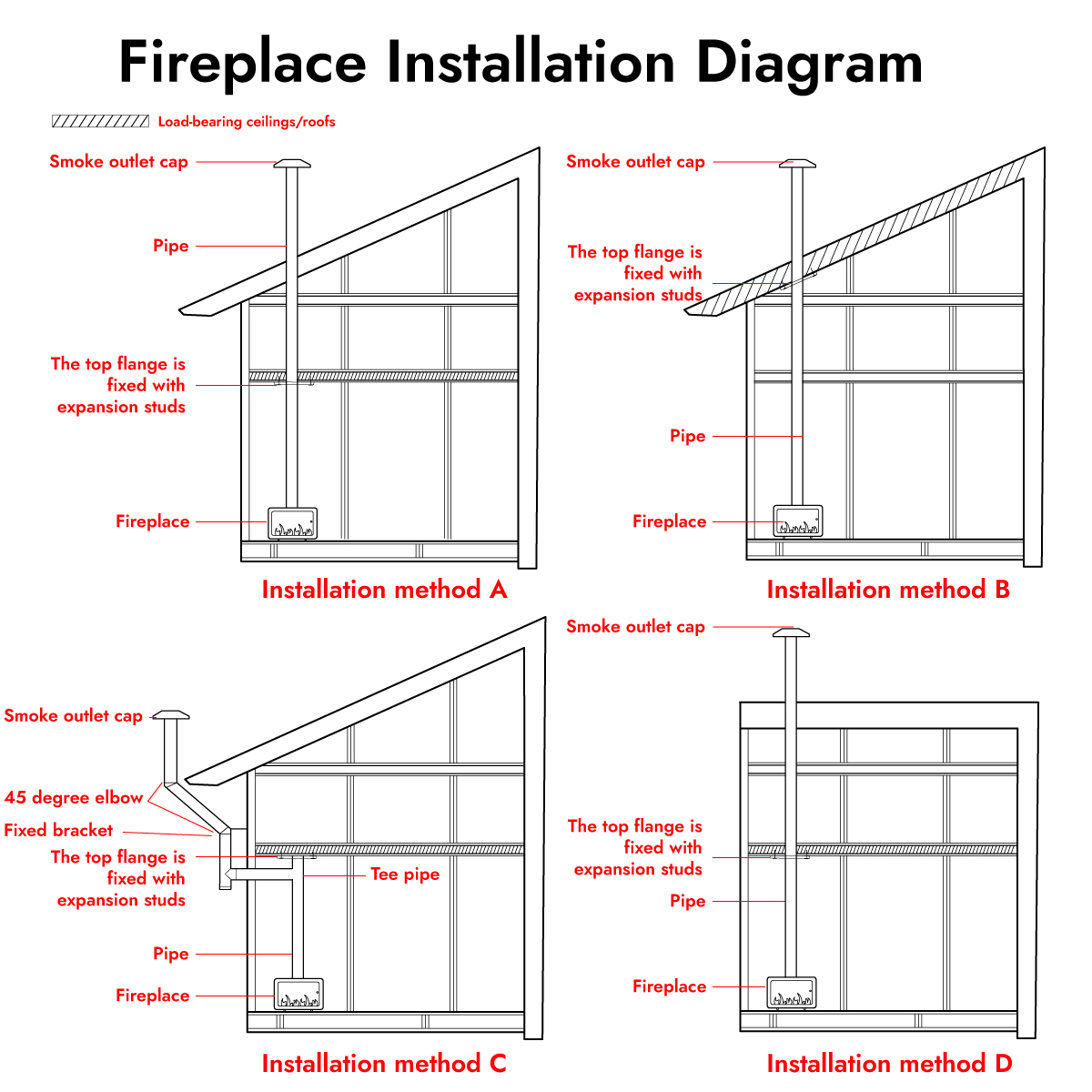 Fireplace Installation Diagram

Load-bearing ceilings/roofs

Smoke outlet cap

Pipe

The top flange is fixed with expansion studs

Fireplace

Installation method A

Smoke outlet cap

The top flange is fixed with expansion studs

Pipe

Fireplace

Installation method B

Smoke outlet cap

45 degree elbow

Fixed bracket

The top flange is fixed with expansion studs

Tee pipe

Pipe

Fireplace

Installation method C

Smoke outlet cap

The top flange is fixed with expansion studs

Pipe

Fireplace

Installation method D