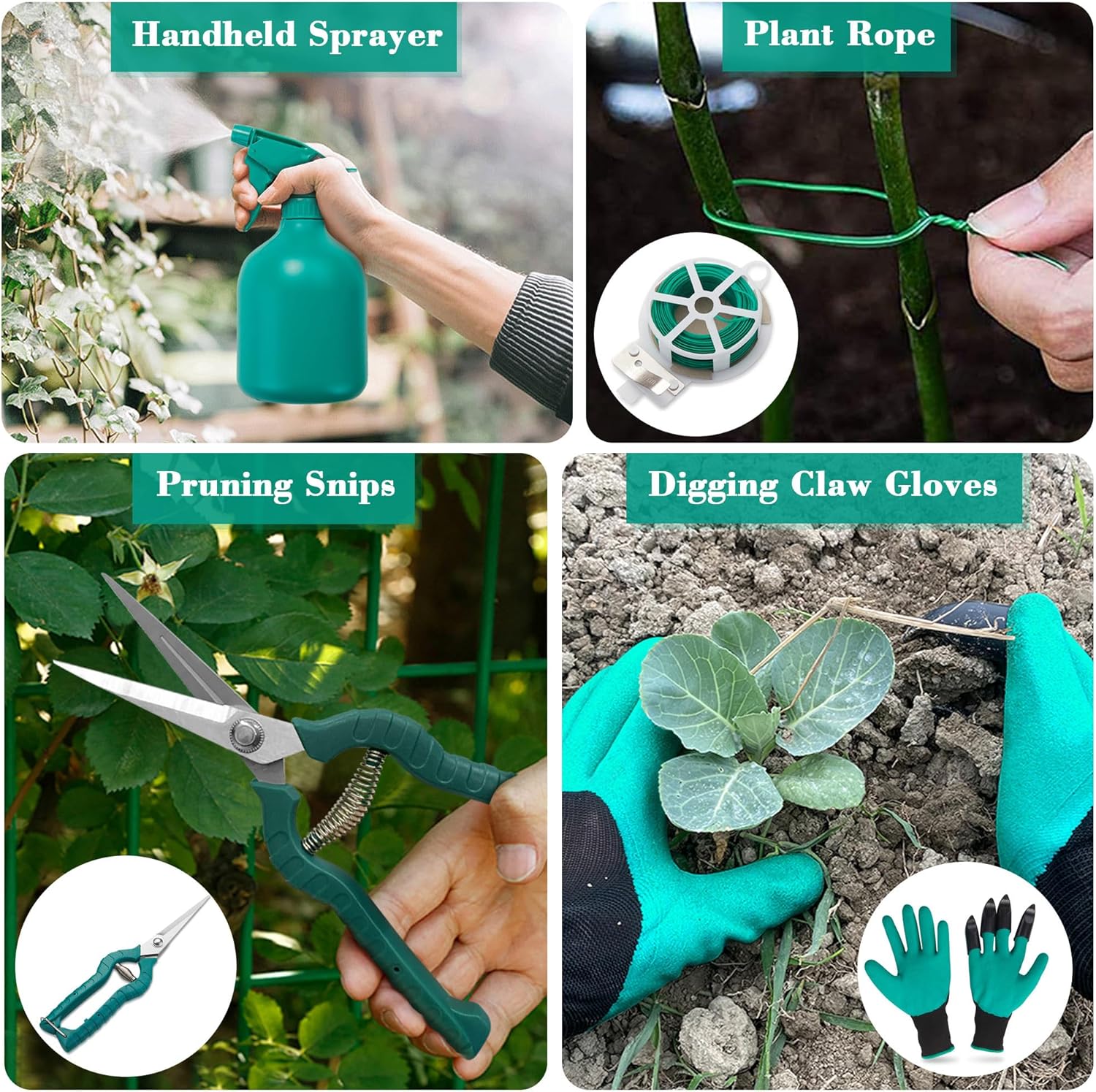 Handheld Sprayer

Plant Rope

Pruning Snips

Digging Claw Gloves