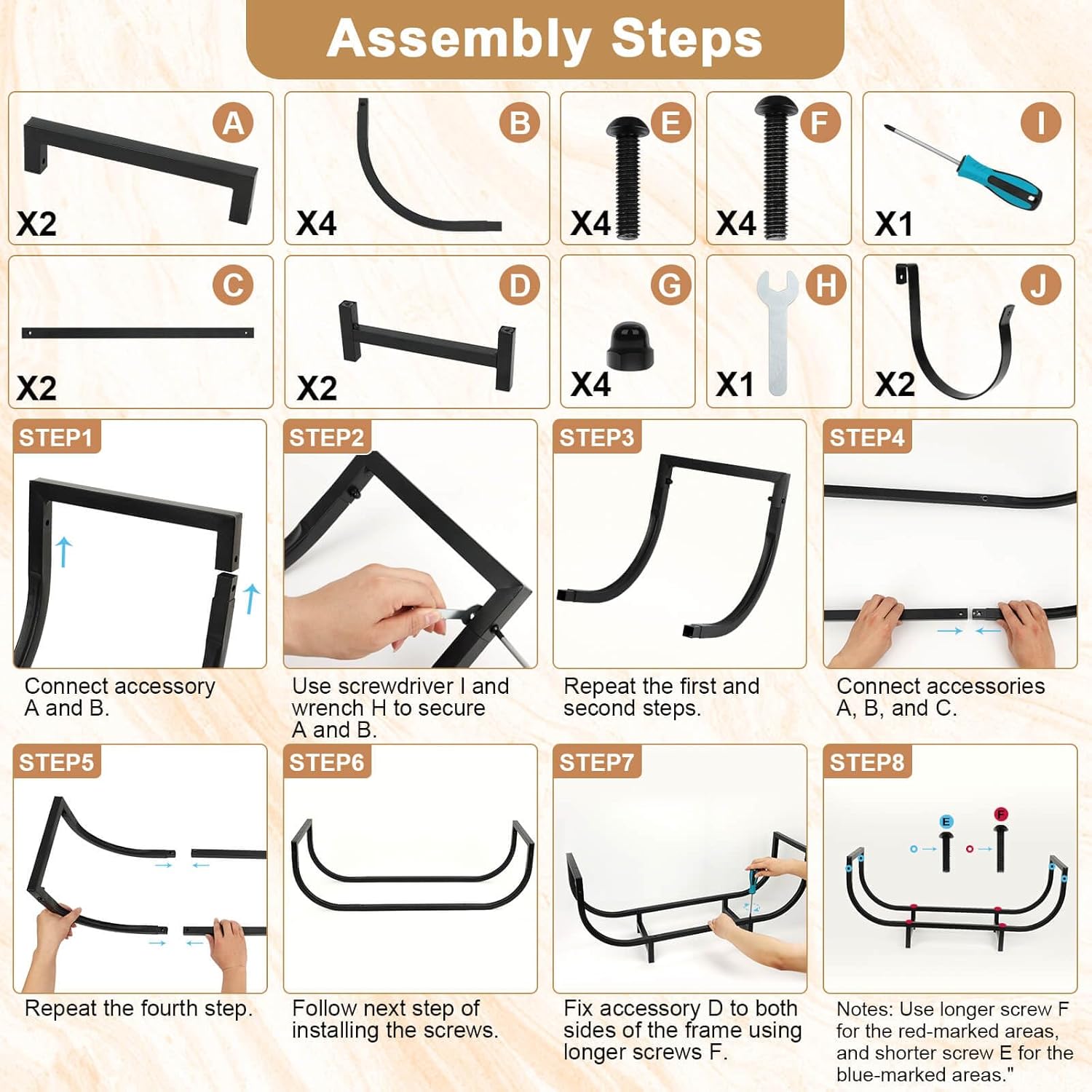 Assembly Steps

A
X2

B
X4

E
X4

F
X4

I
X1

C
X2

D
X2

G
X4

H
X1

J
X2

STEP1
Connect accessory A and B.

STEP2
Use screwdriver I and wrench H to secure A and B.

STEP3
Repeat the first and second steps.

STEP4
Connect accessories A, B, and C.

STEP5
Repeat the fourth step.

STEP6
Follow next step of installing the screws.

STEP7
Fix accessory D to both sides of the frame using longer screws F.

STEP8
E
F
Notes: Use longer screw F for the red-marked areas, and shorter screw E for the blue-marked areas."