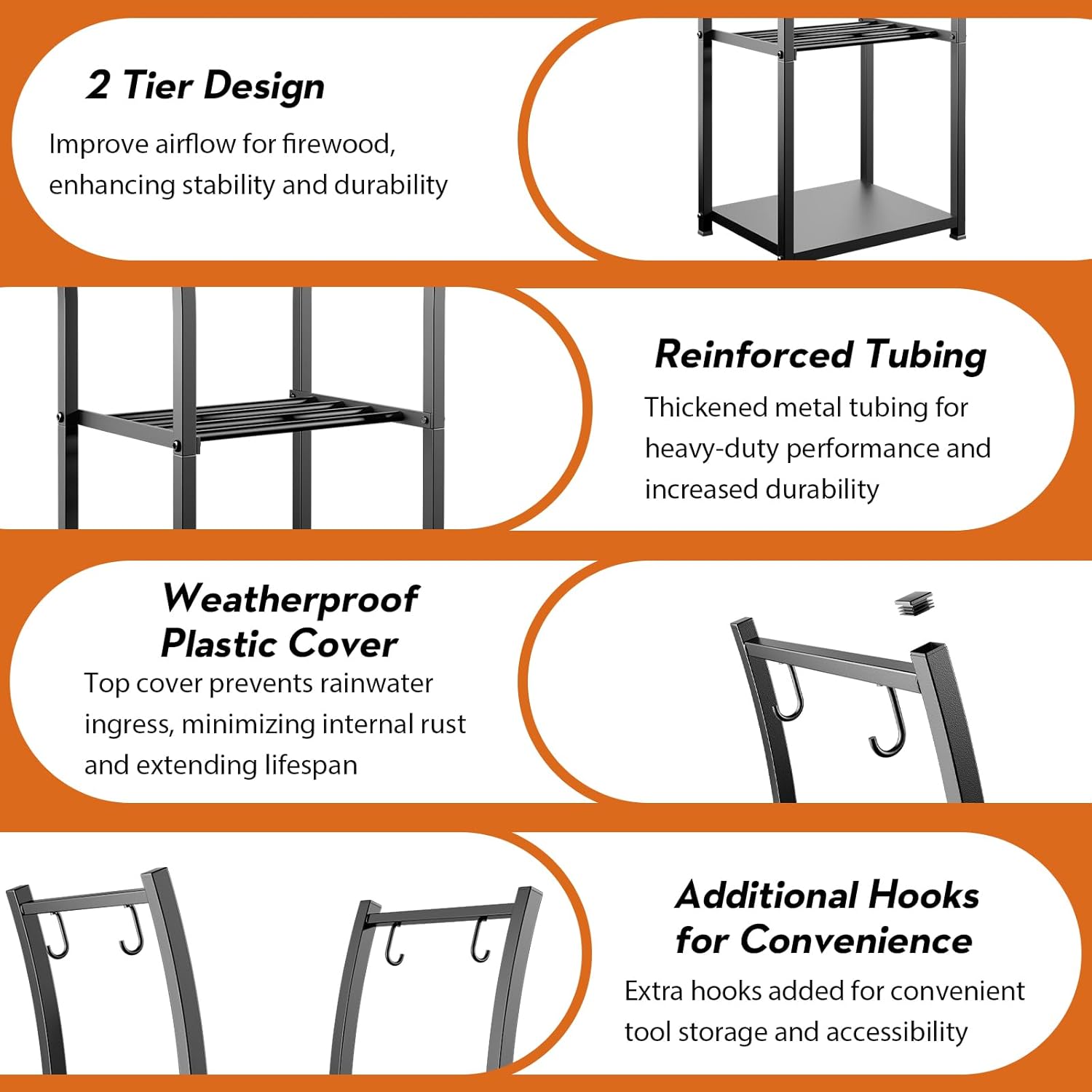 2 Tier Design

Improve airflow for firewood, enhancing stability and durability

Reinforced Tubing

Thickened metal tubing for heavy-duty performance and increased durability

Weatherproof Plastic Cover

Top cover prevents rainwater ingress, minimizing internal rust and extending lifespan

Additional Hooks for Convenience

Extra hooks added for convenient tool storage and accessibility