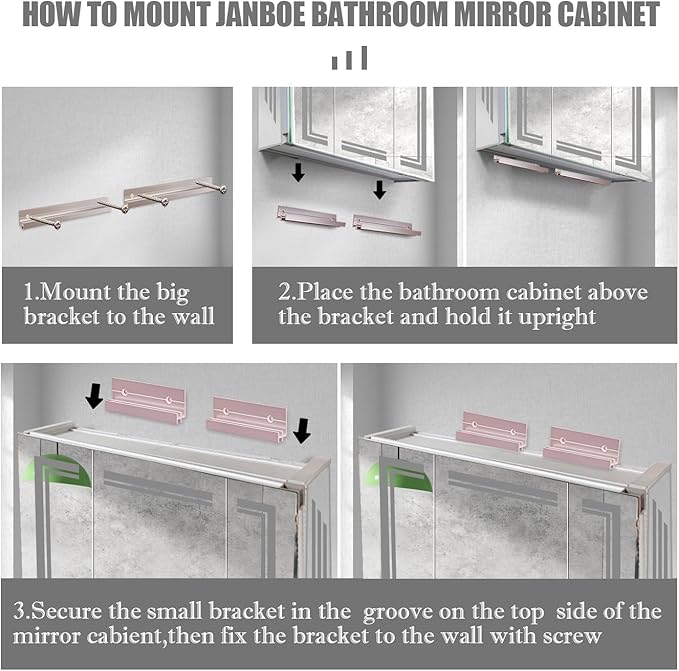 HOW TO MOUNT JANBOE BATHROOM MIRROR CABINET

1.Mount the big bracket to the wall

2.Place the bathroom cabinet above the bracket and hold it upright

3.Secure the small bracket in the groove on the top side of the mirror cabient,then fix the bracket to the wall with screw