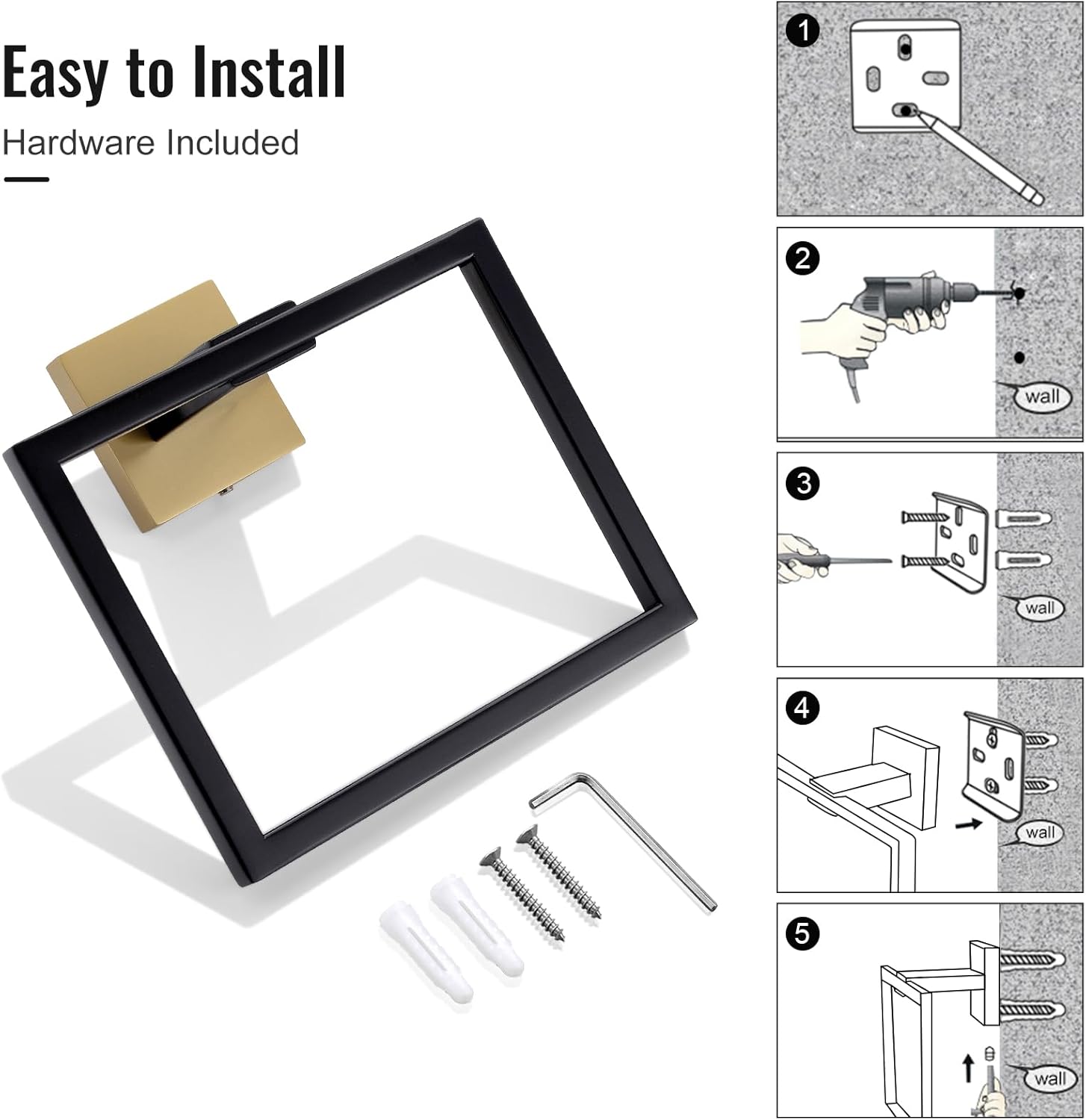 Easy to Install

Hardware Included

1

2

wall

3

wall

4

wall

5

wall