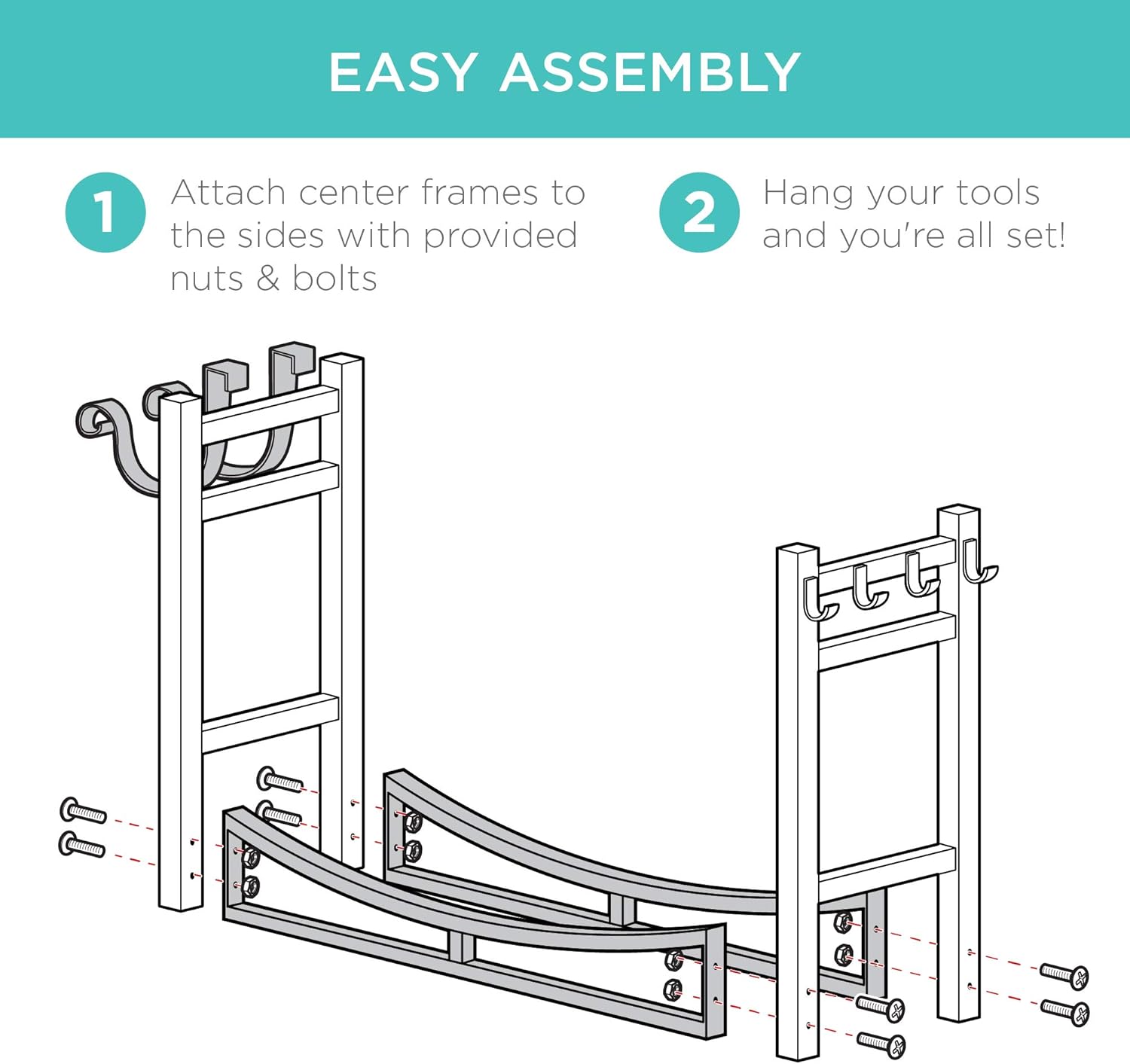 EASY ASSEMBLY

1 Attach center frames to the sides with provided nuts & bolts

2 Hang your tools and you're all set!