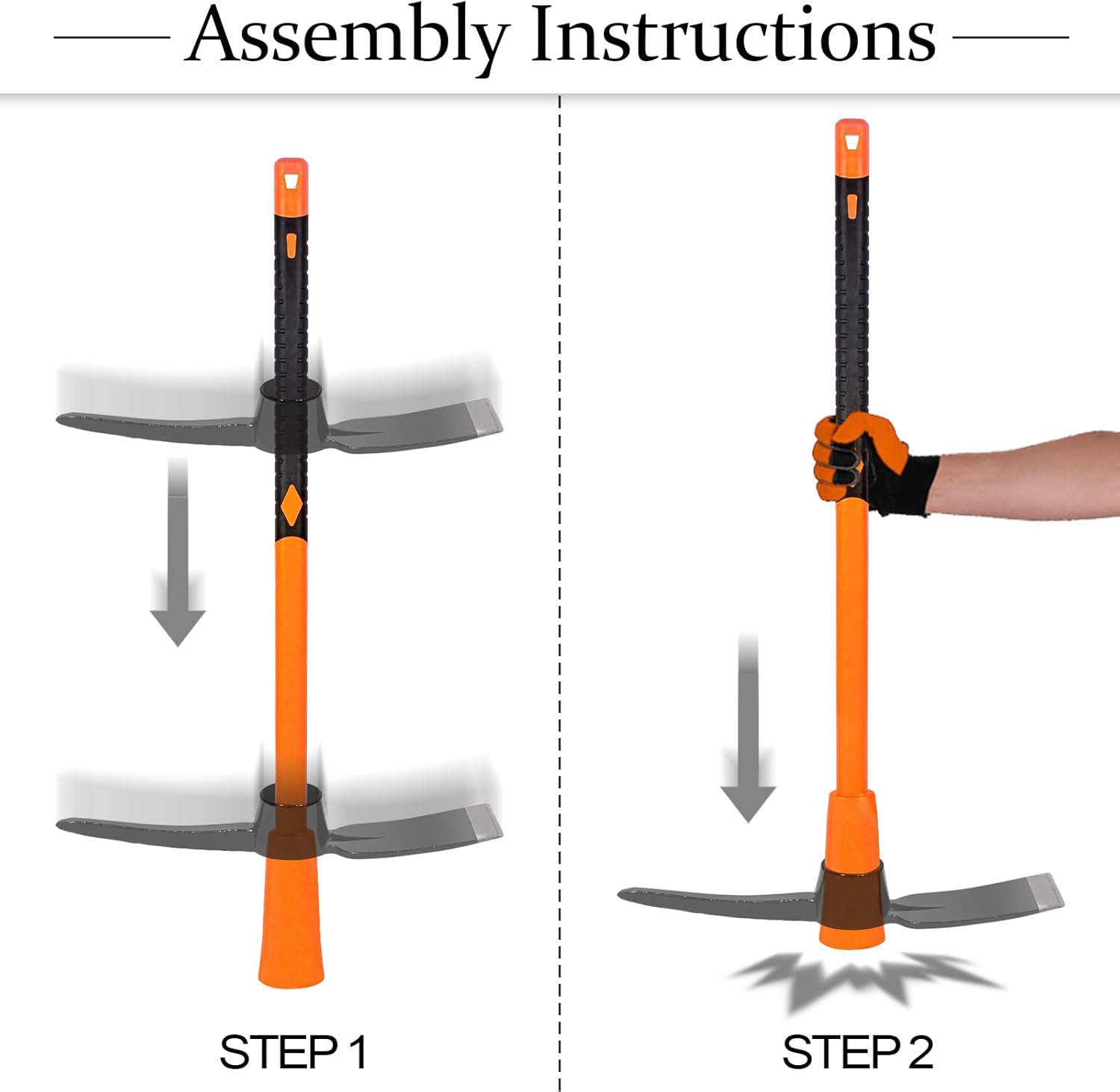 Assembly Instructions

STEP 1

STEP 2