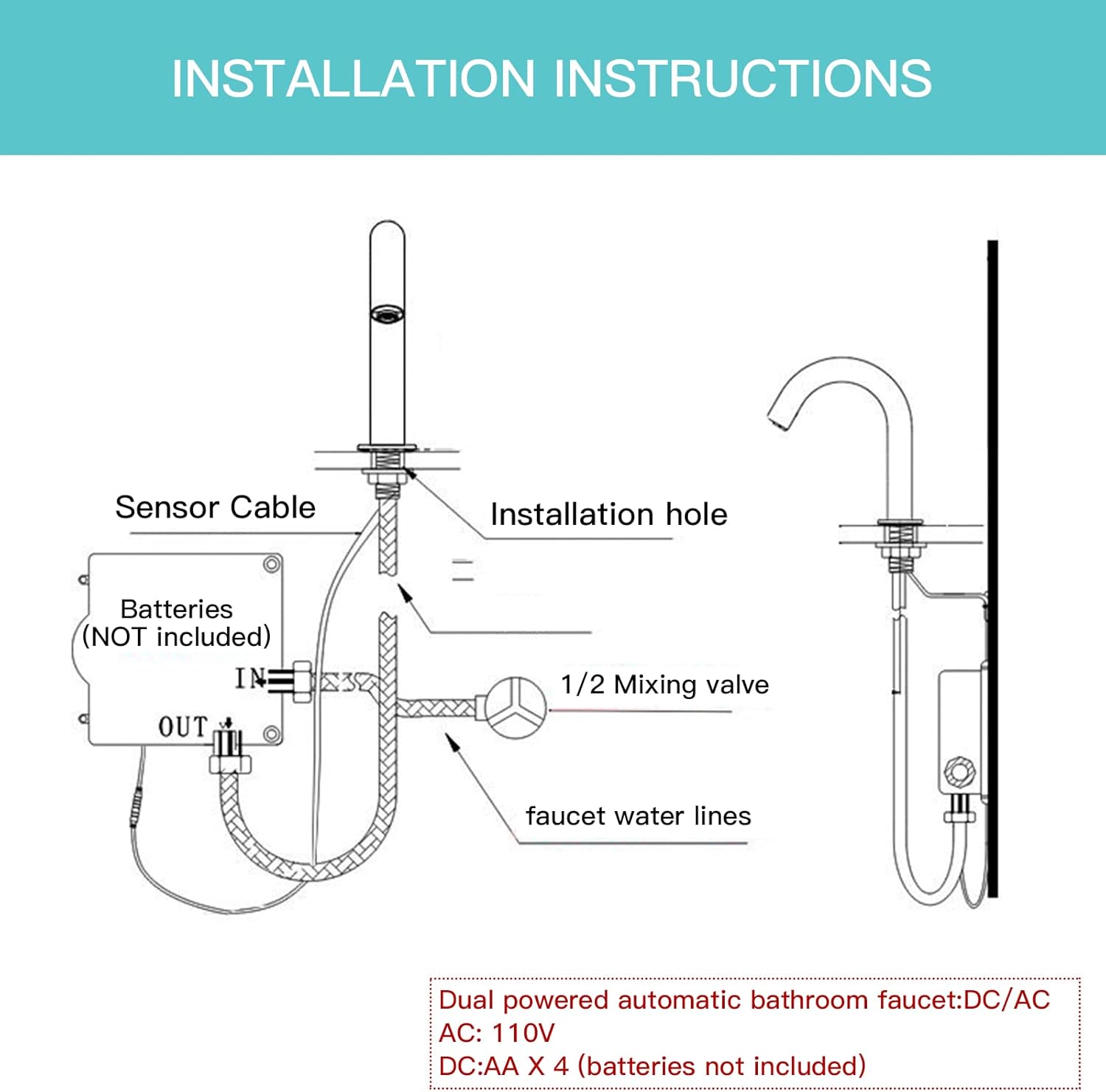 INSTALLATION INSTRUCTIONS

Sensor Cable

Installation hole

Batteries (NOT included)

IN

OUT

1/2 Mixing valve

faucet water lines

Dual powered automatic bathroom faucet:DC/AC
AC: 110V
DC:AA X 4 (batteries not included)